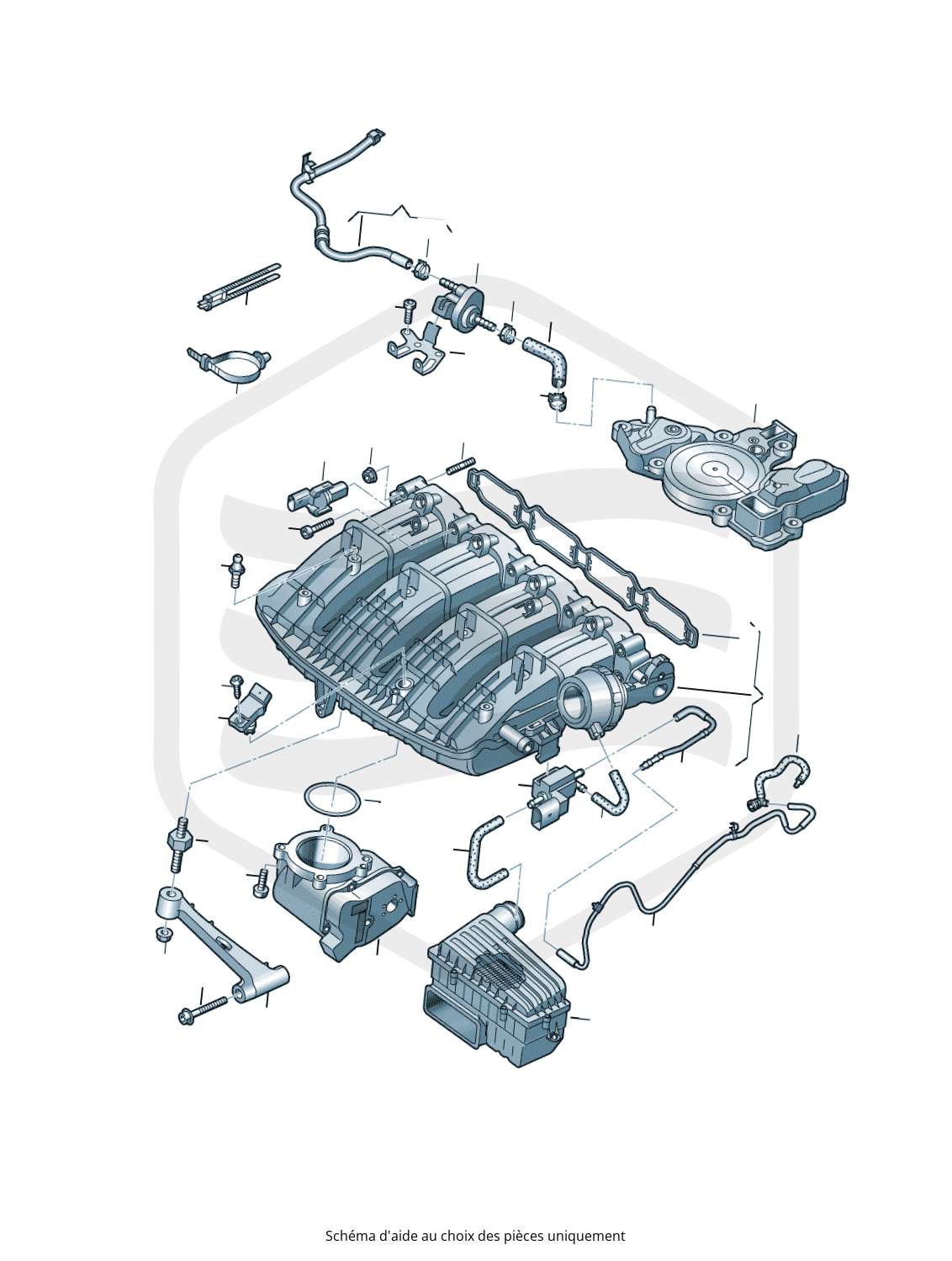 Schéma d'aide au choix des pièces uniquement