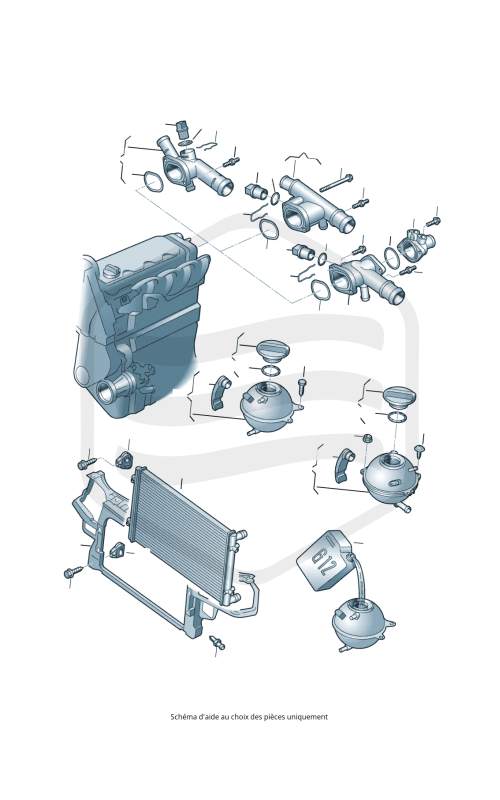 G12

Schéma d'aide au choix des pièces uniquement