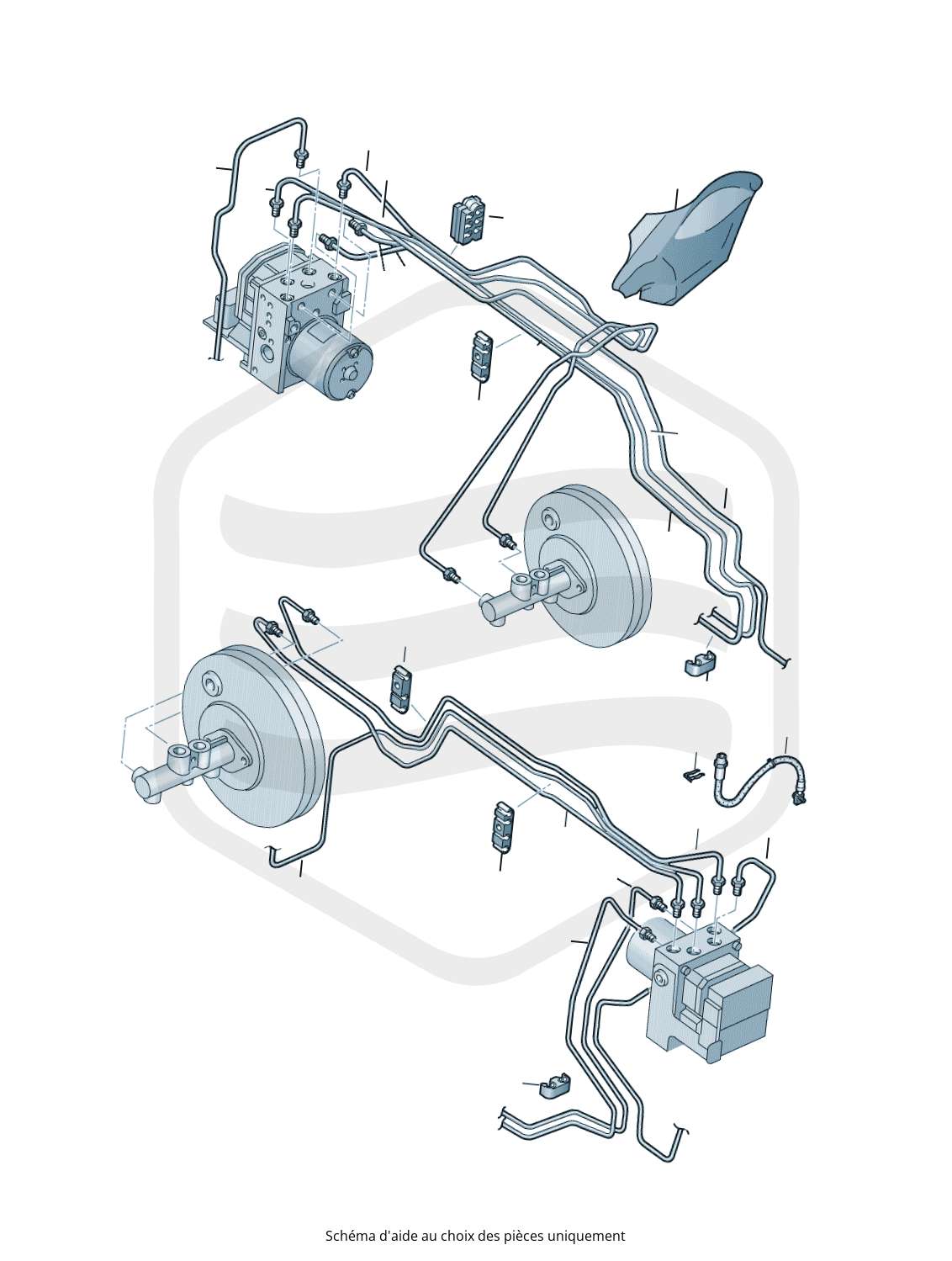 Schéma d'aide au choix des pièces uniquement