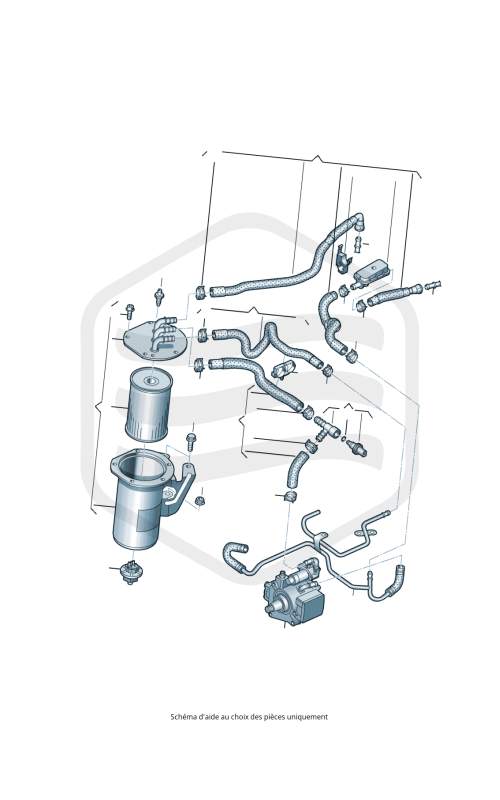 Schéma d'aide au choix des pièces uniquement