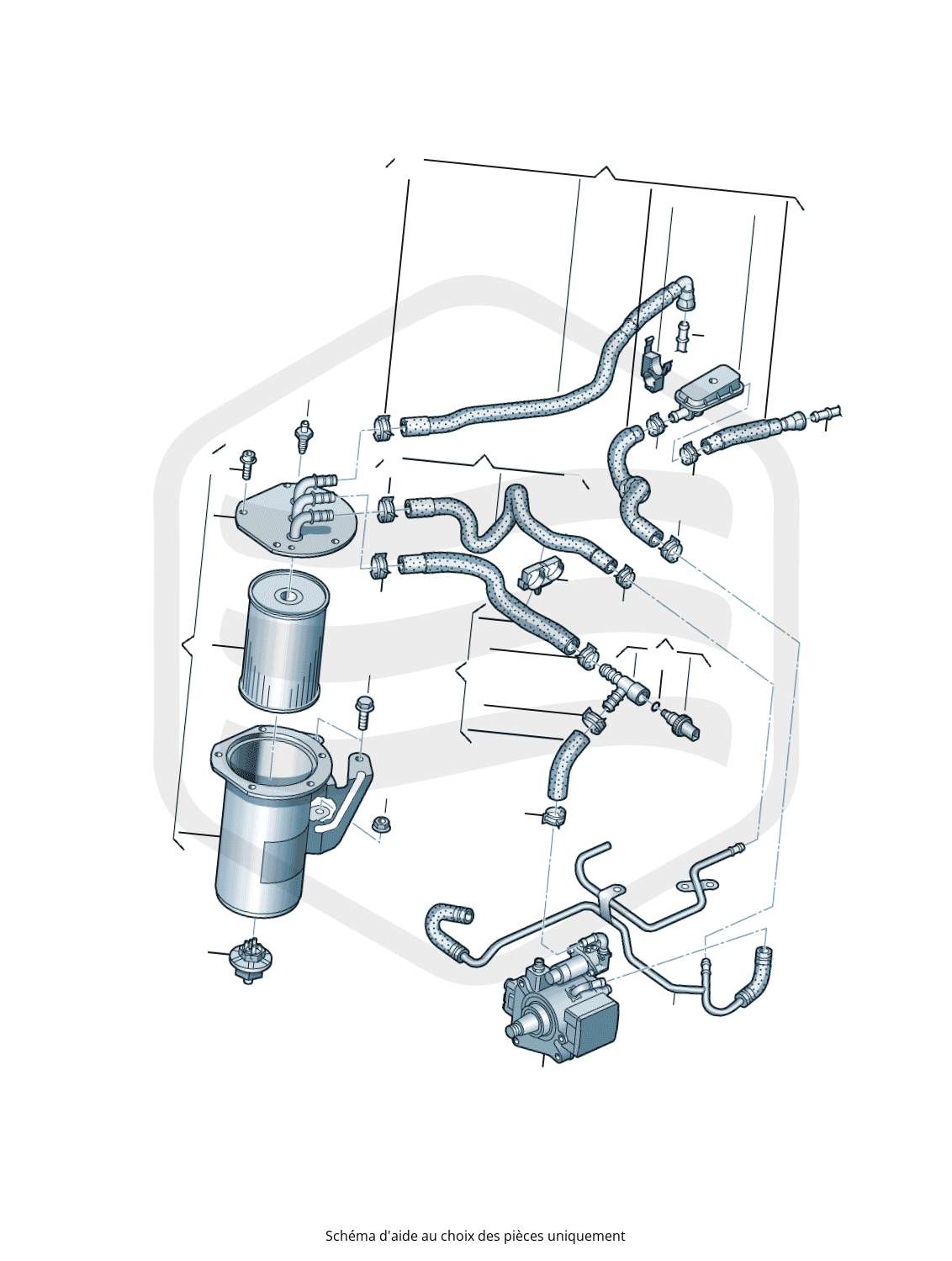 Schéma d'aide au choix des pièces uniquement