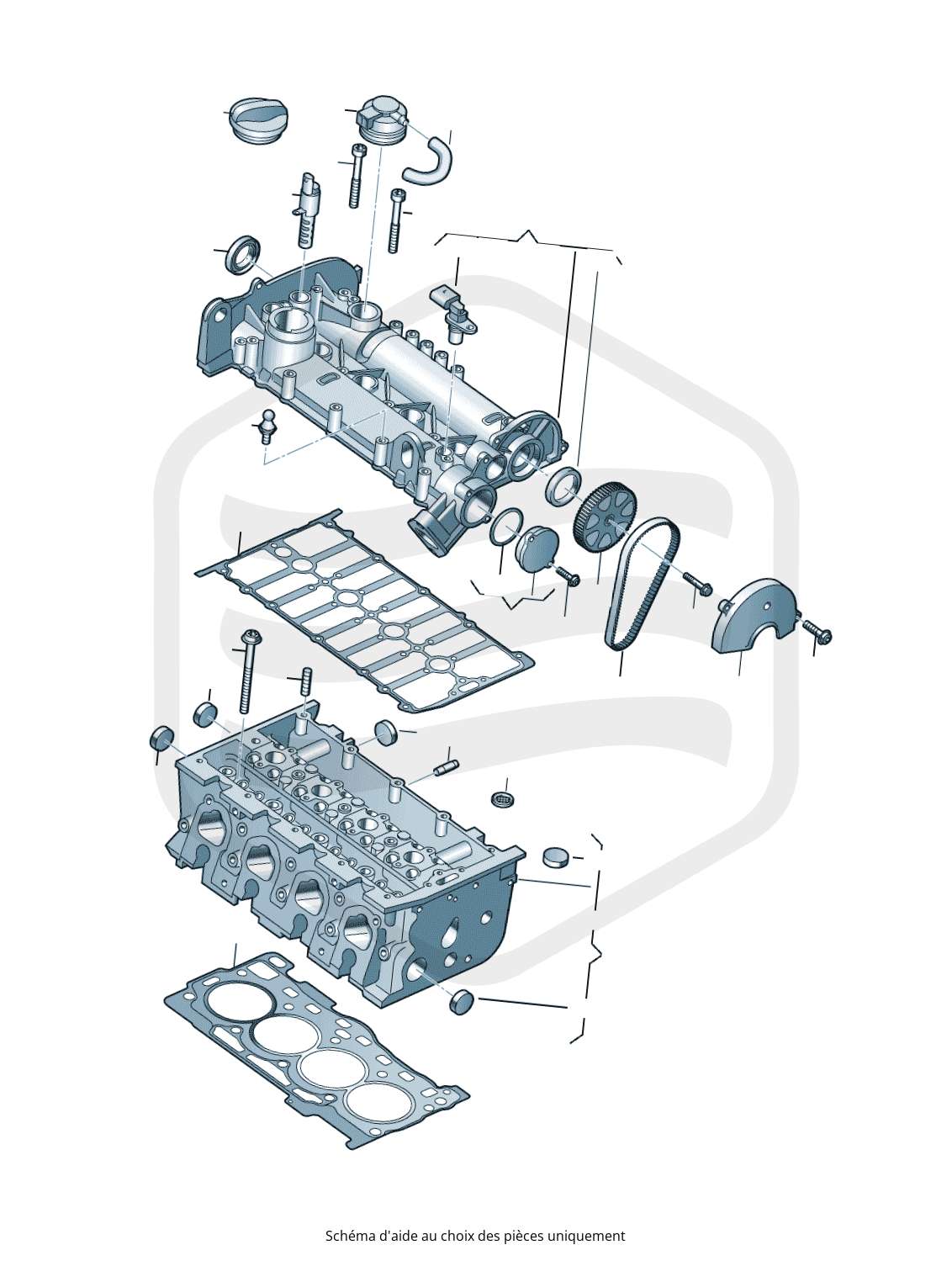 Schéma d'aide au choix des pièces uniquement