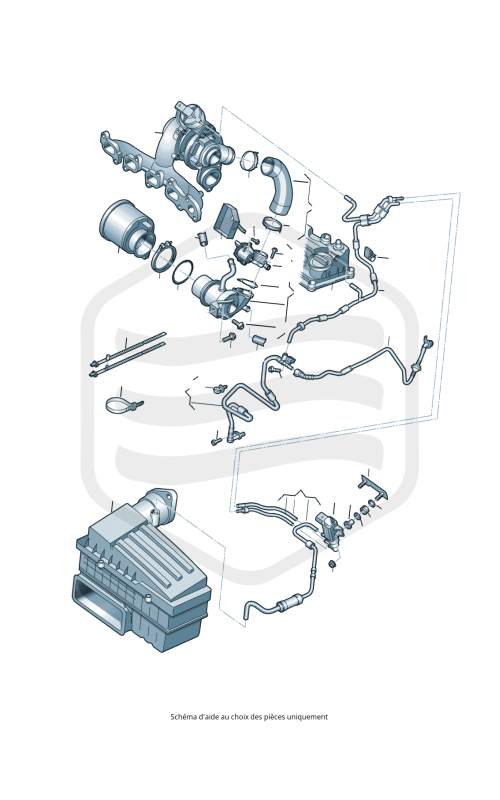 Schéma d'aide au choix des pièces uniquement