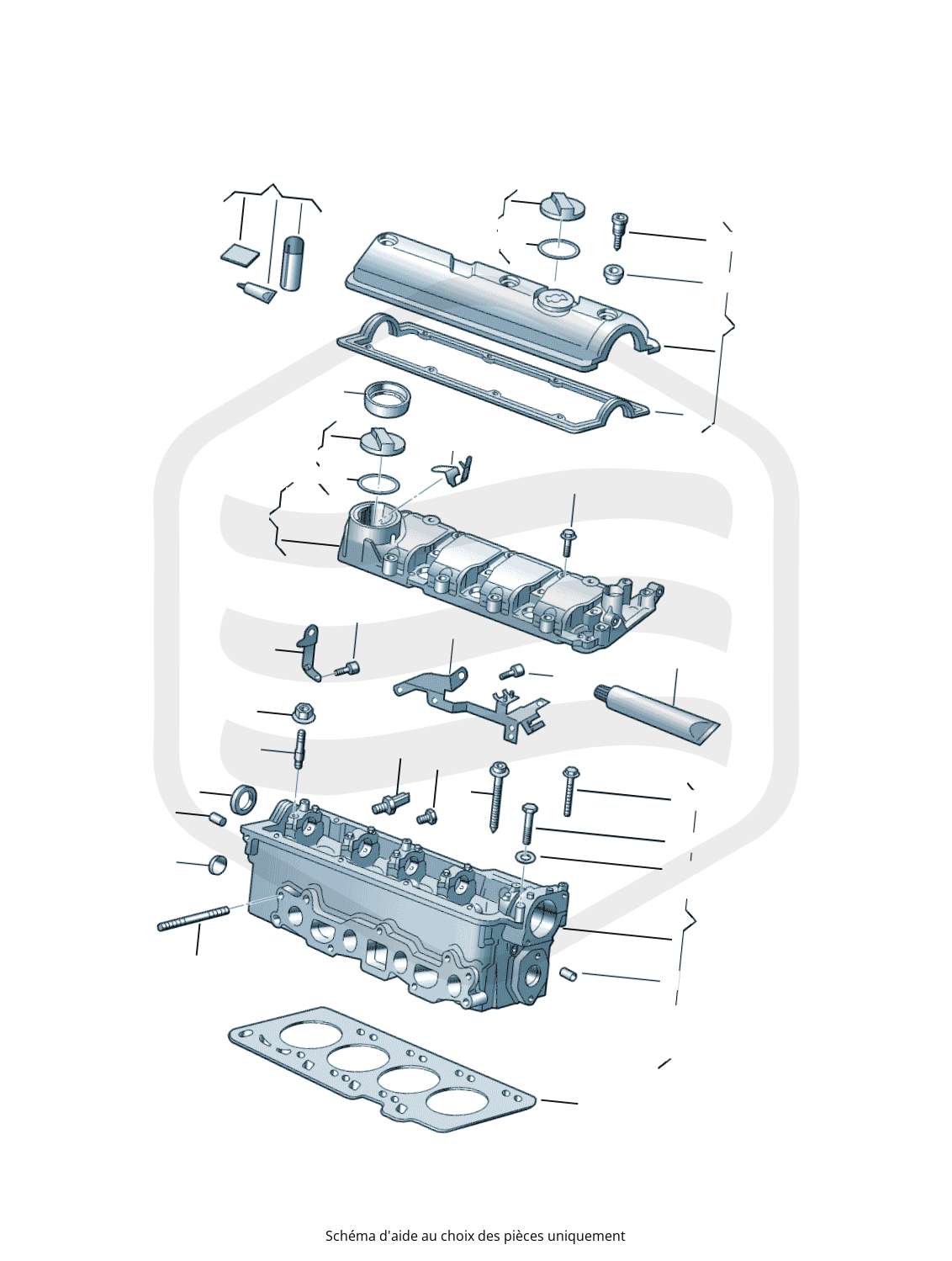 Schéma d'aide au choix des pièces uniquement