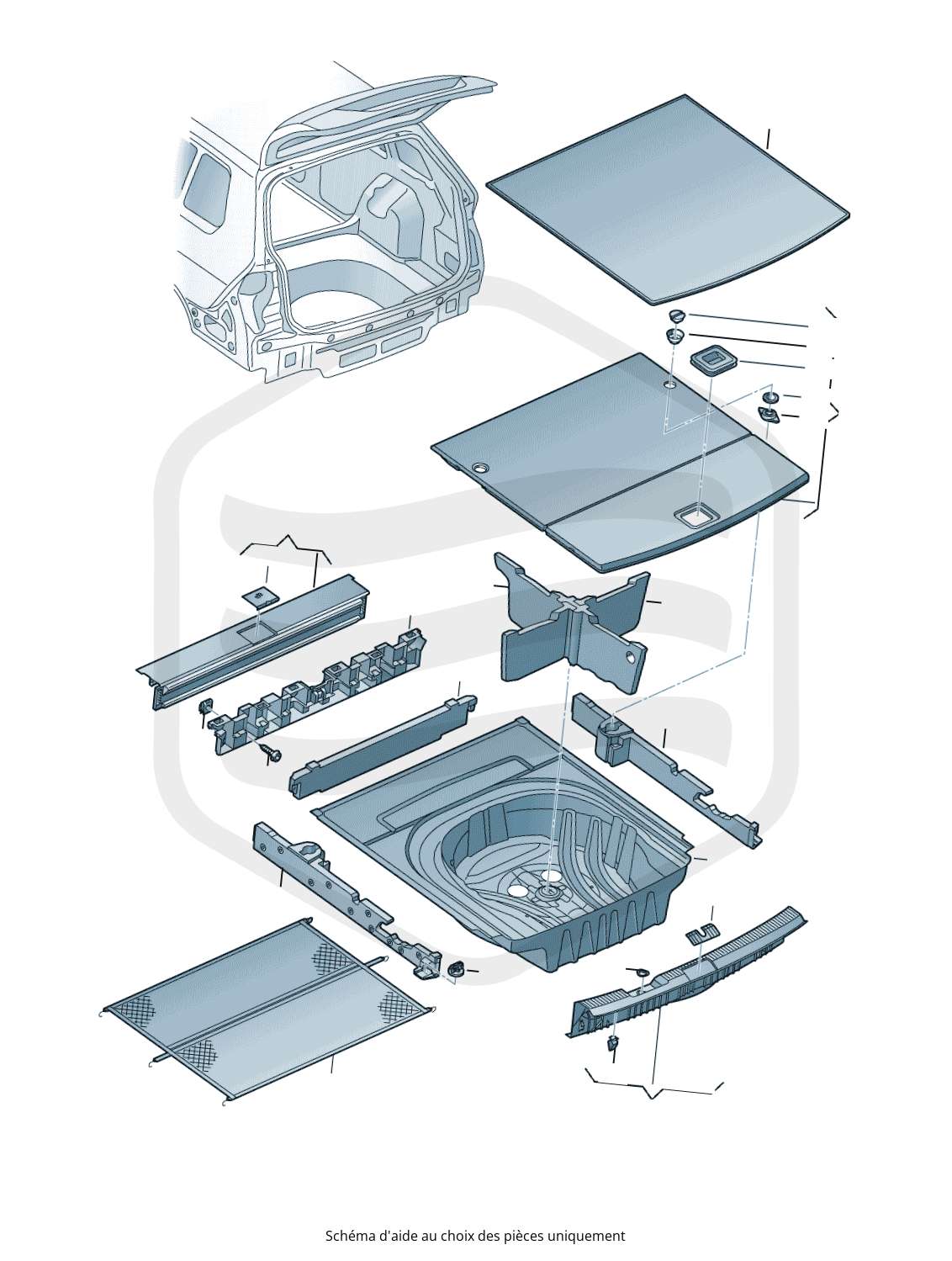 Schéma d'aide au choix des pièces uniquement