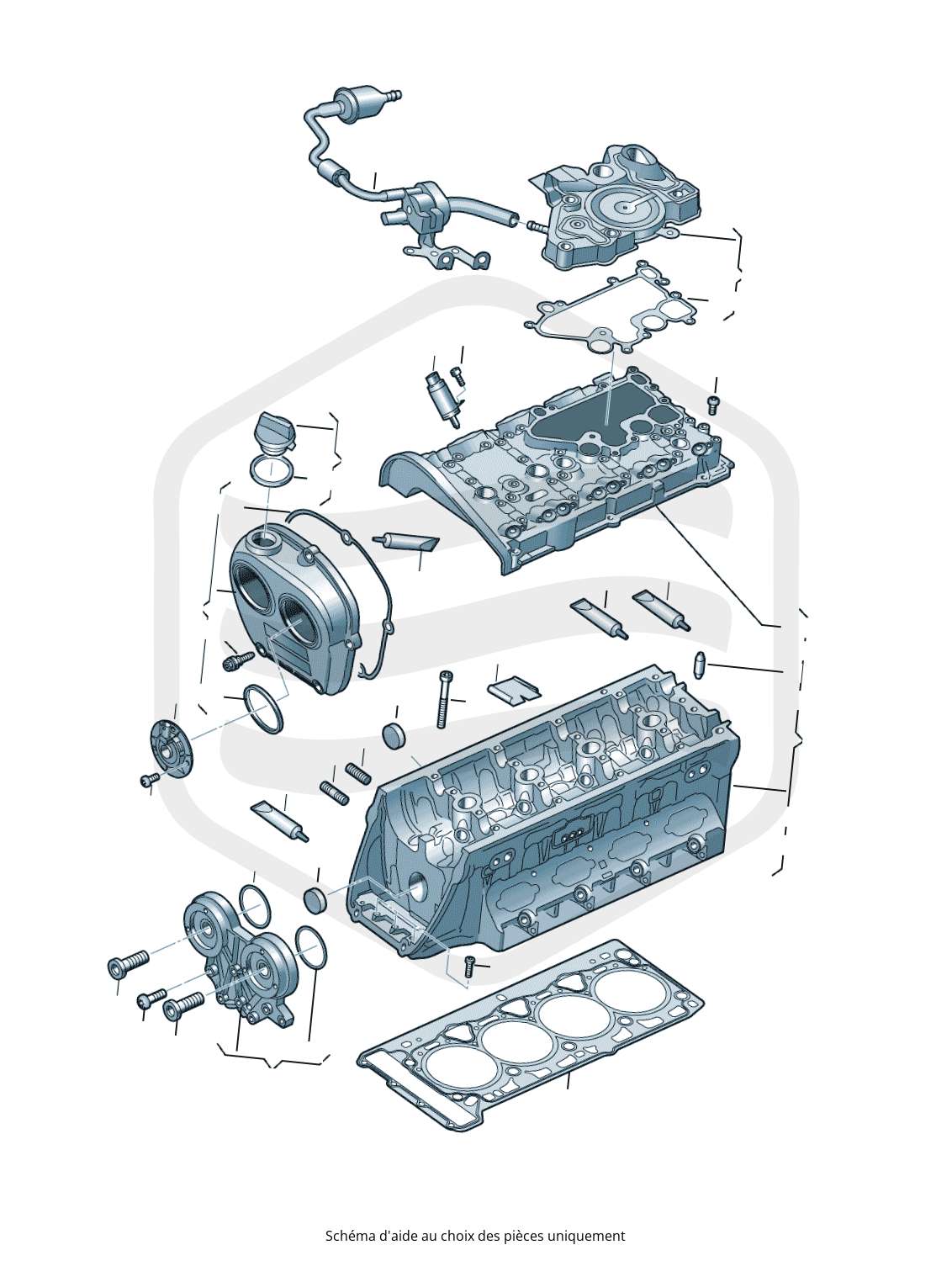 Schéma d'aide au choix des pièces uniquement