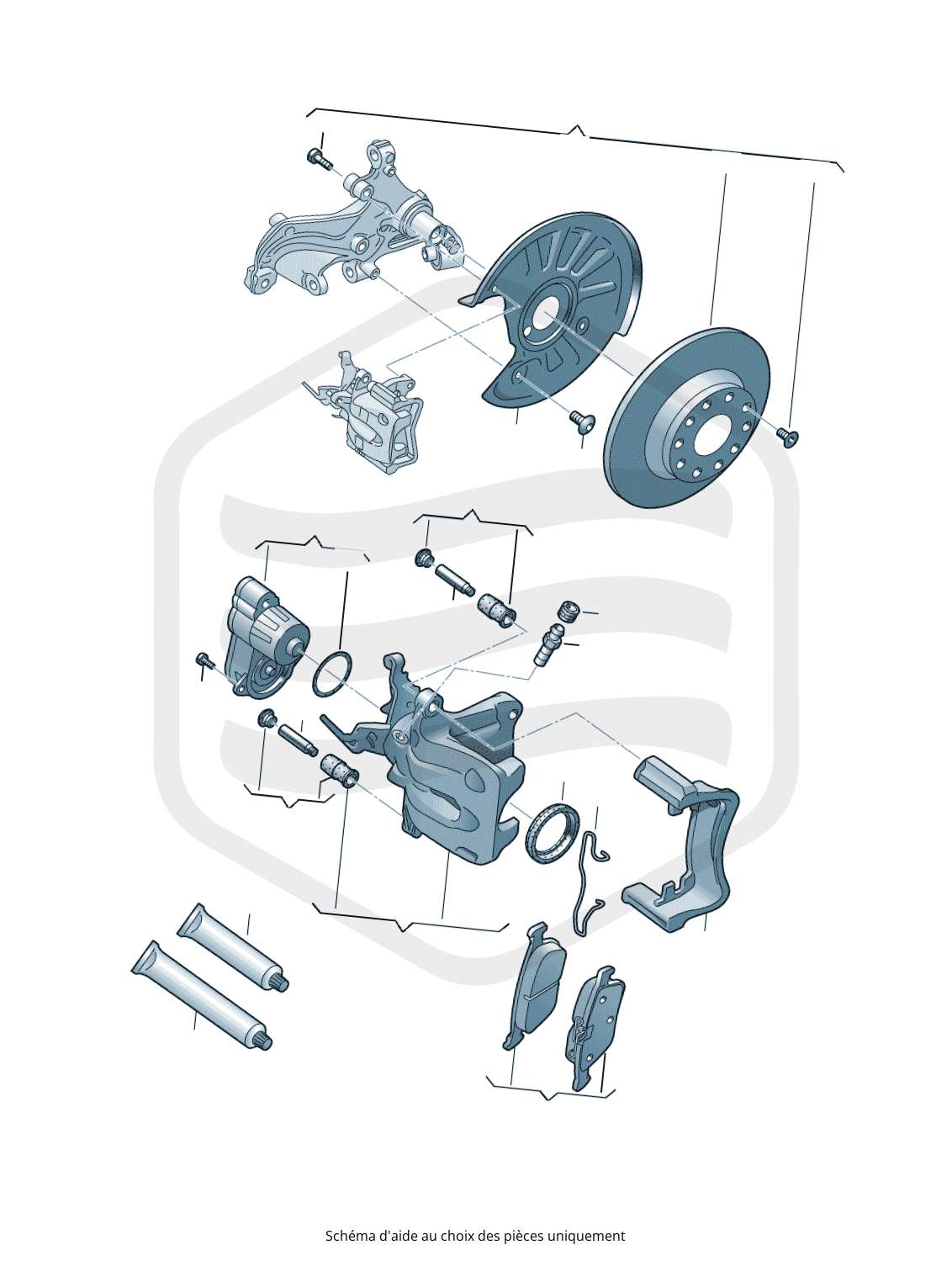 Schéma d'aide au choix des pièces uniquement