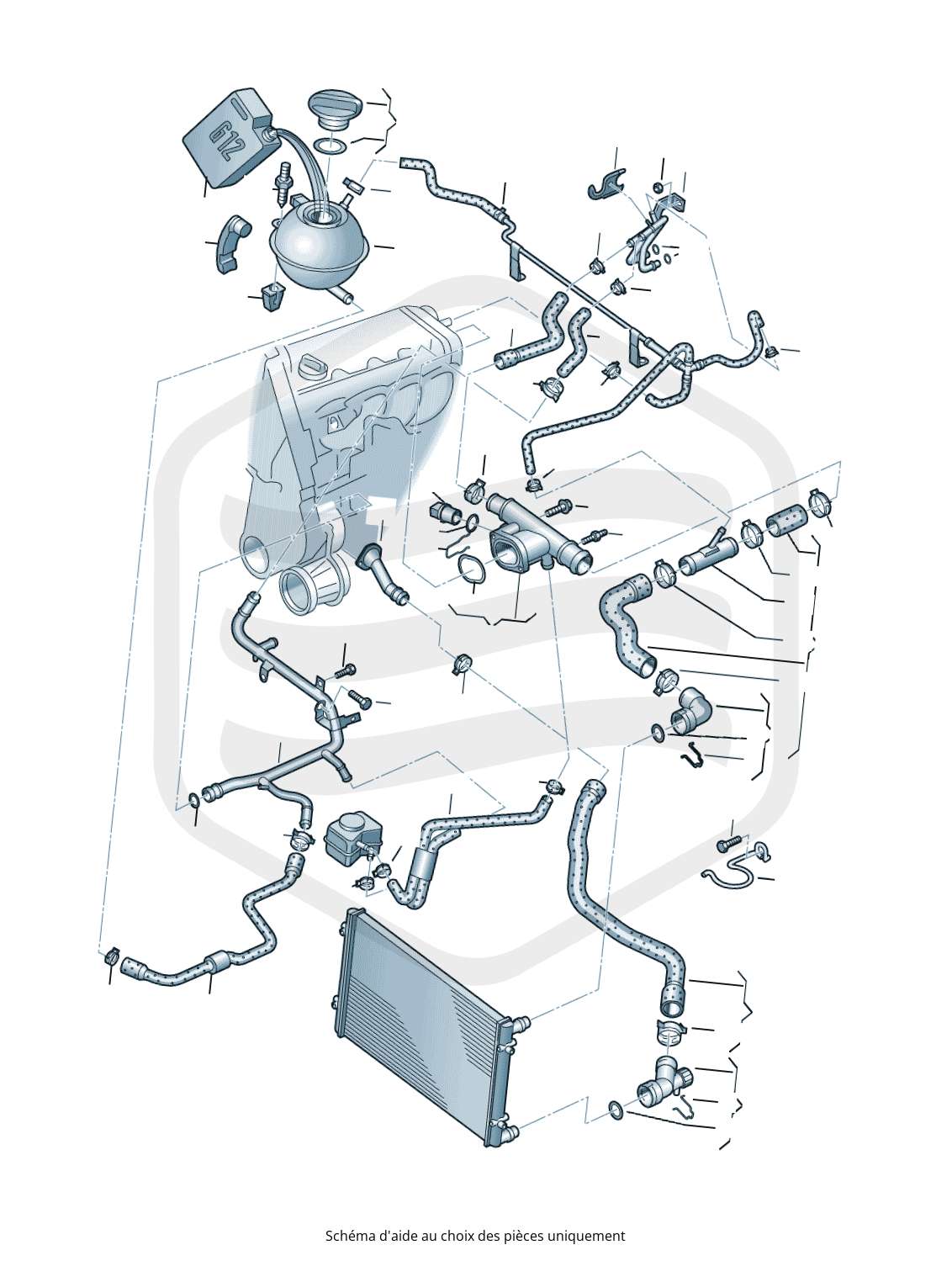 G12

Schéma d'aide au choix des pièces uniquement