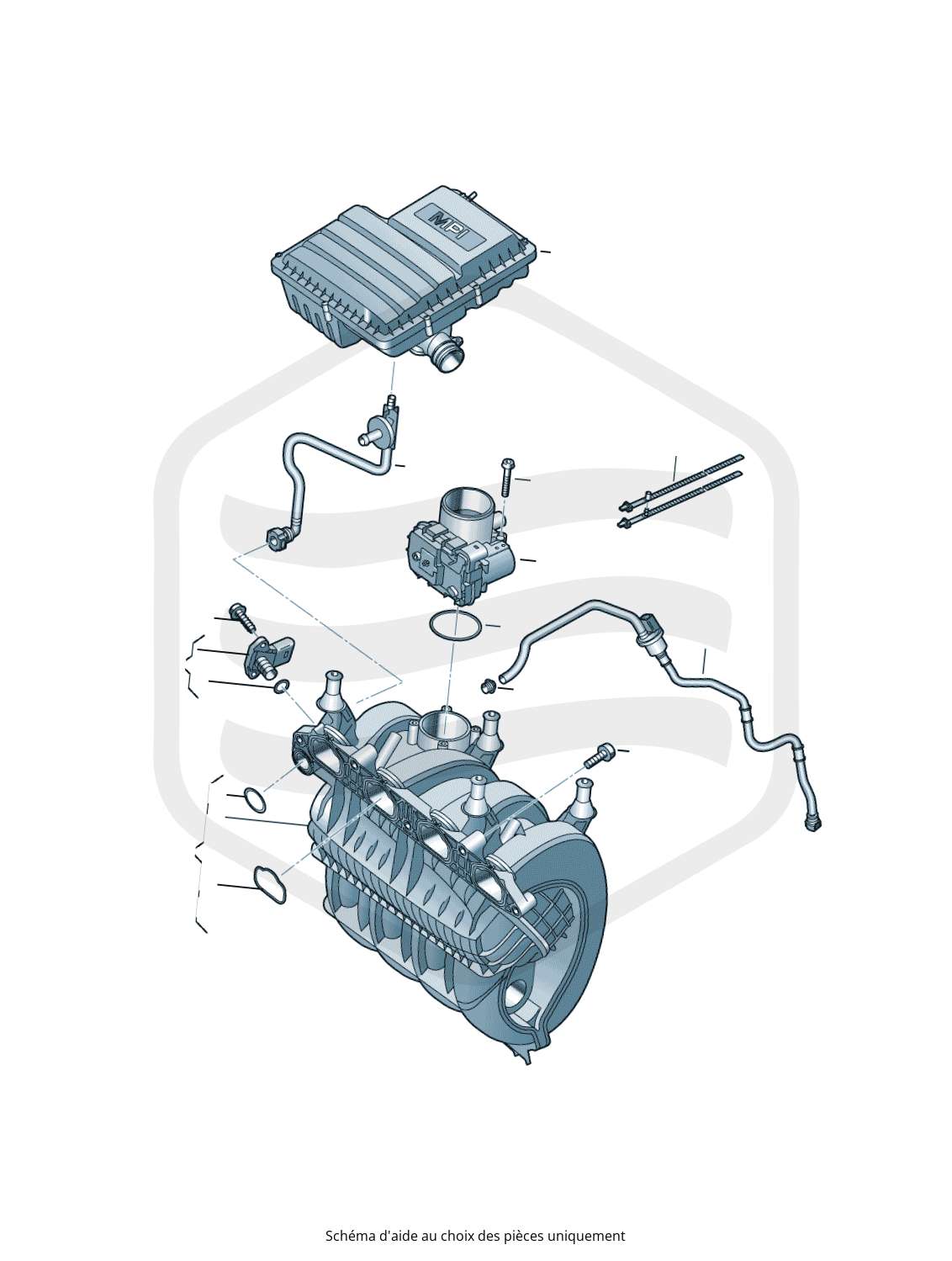 MPI

Schéma d'aide au choix des pièces uniquement