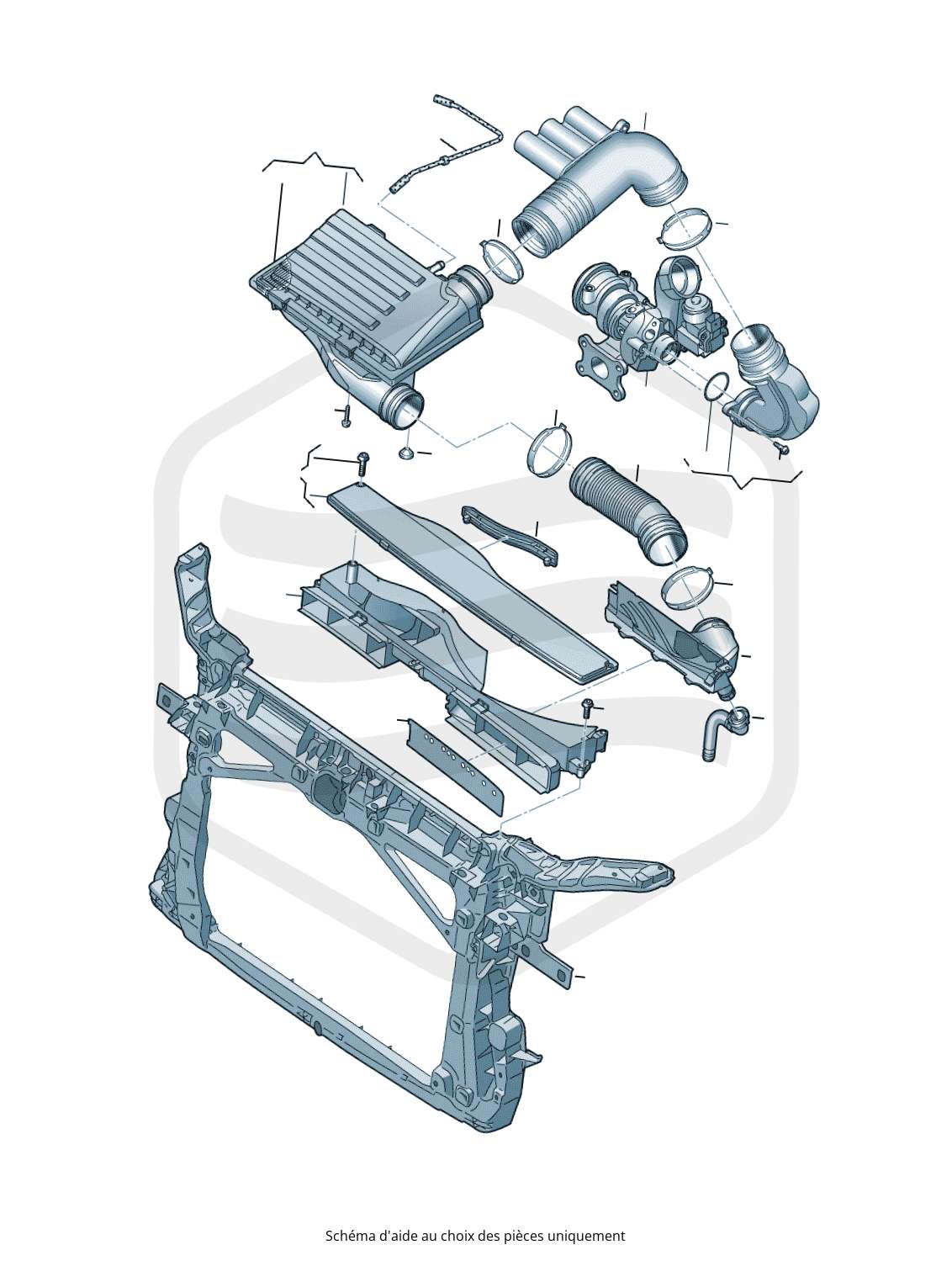 Schéma d'aide au choix des pièces uniquement