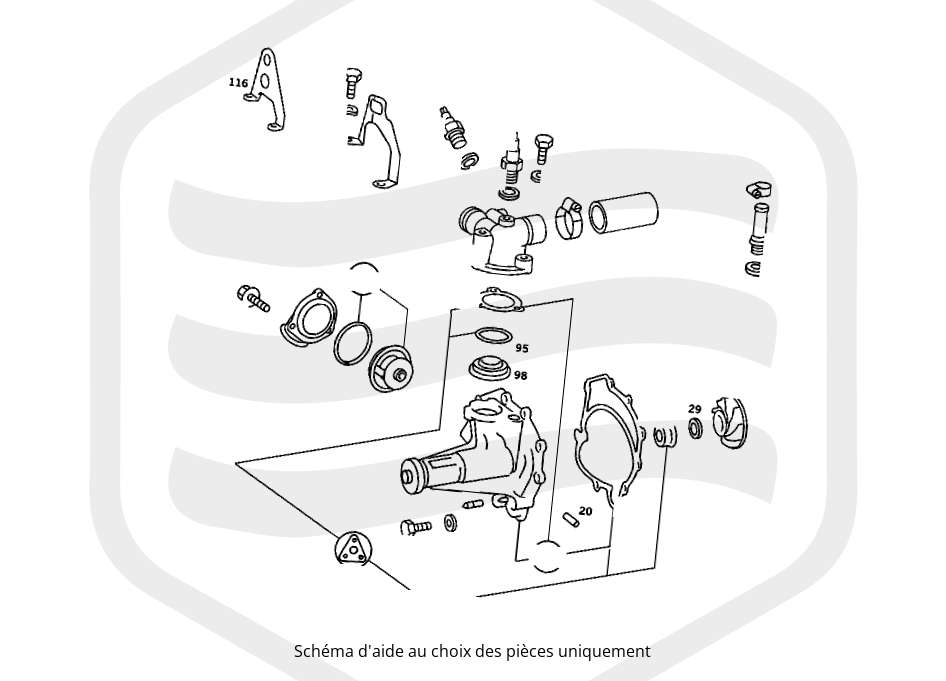 116
95
98
29
20

Schéma d'aide au choix des pièces uniquement