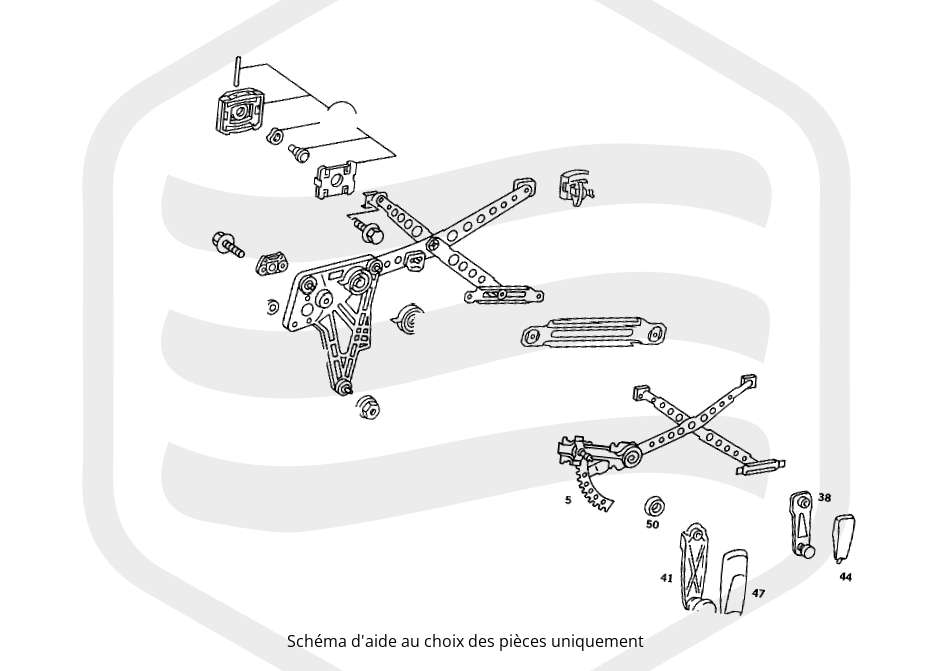 5

50

38

41

47

44

Schéma d'aide au choix des pièces uniquement