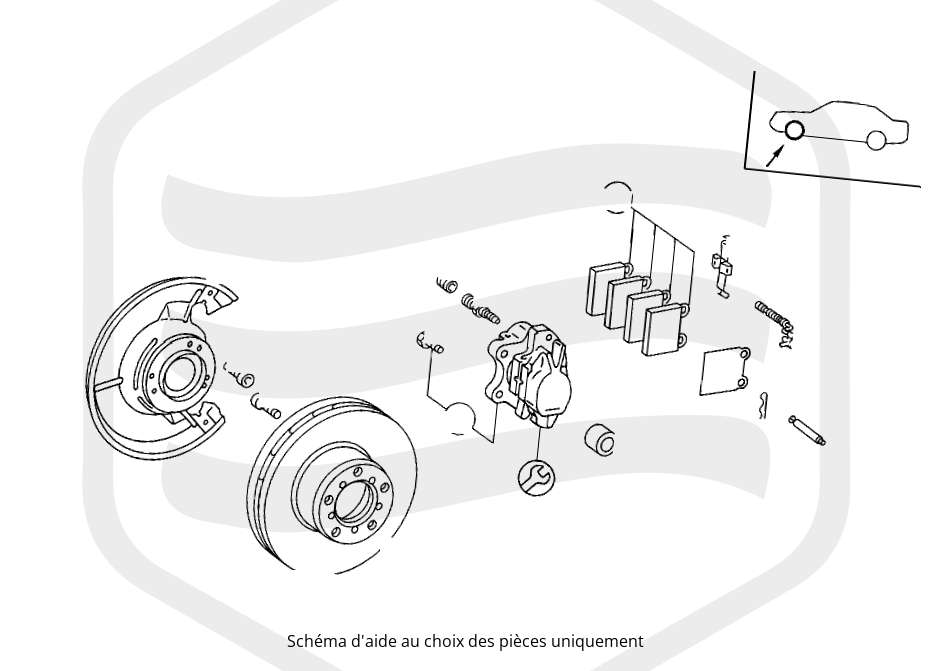 Schéma d'aide au choix des pièces uniquement