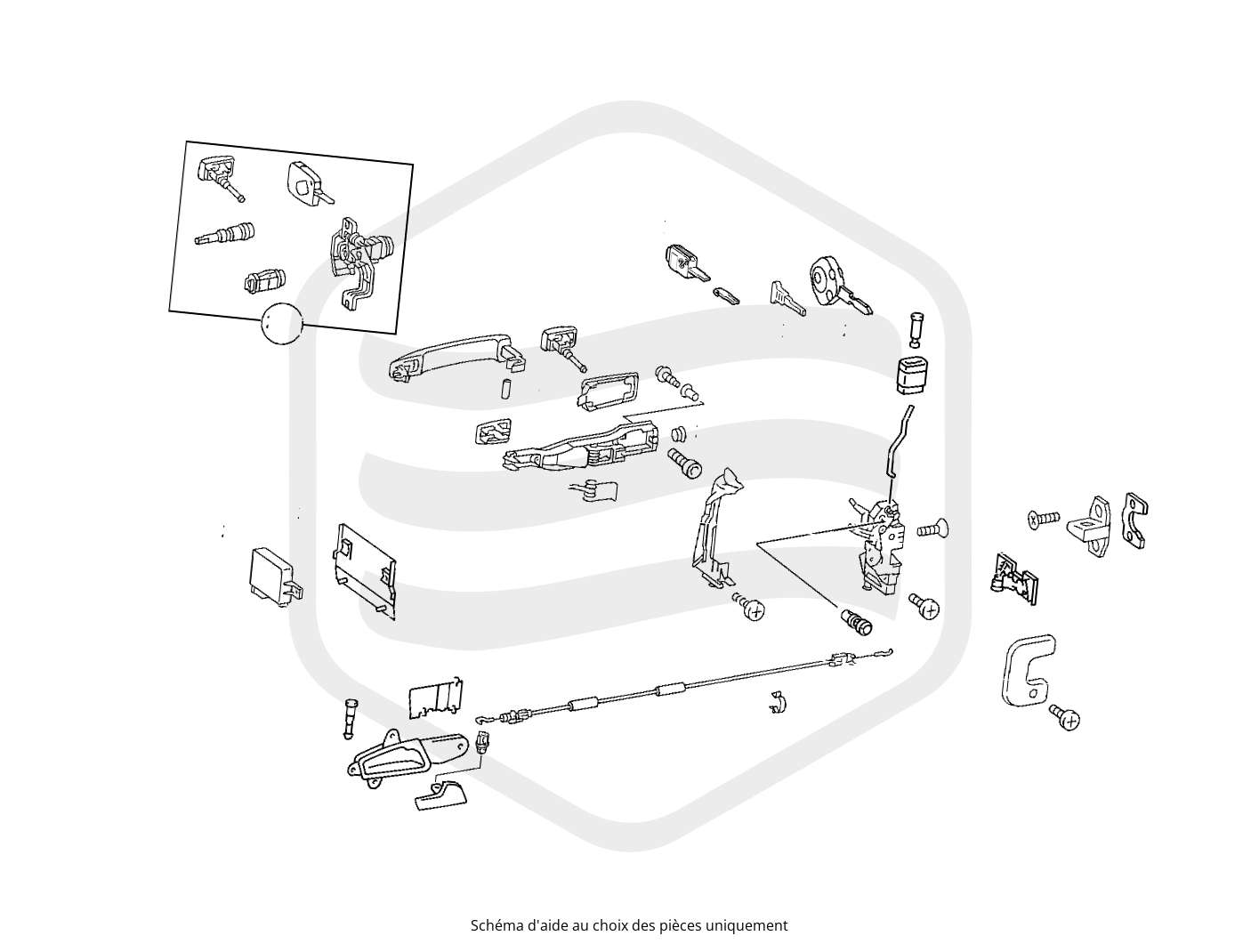 Schéma d'aide au choix des pièces uniquement