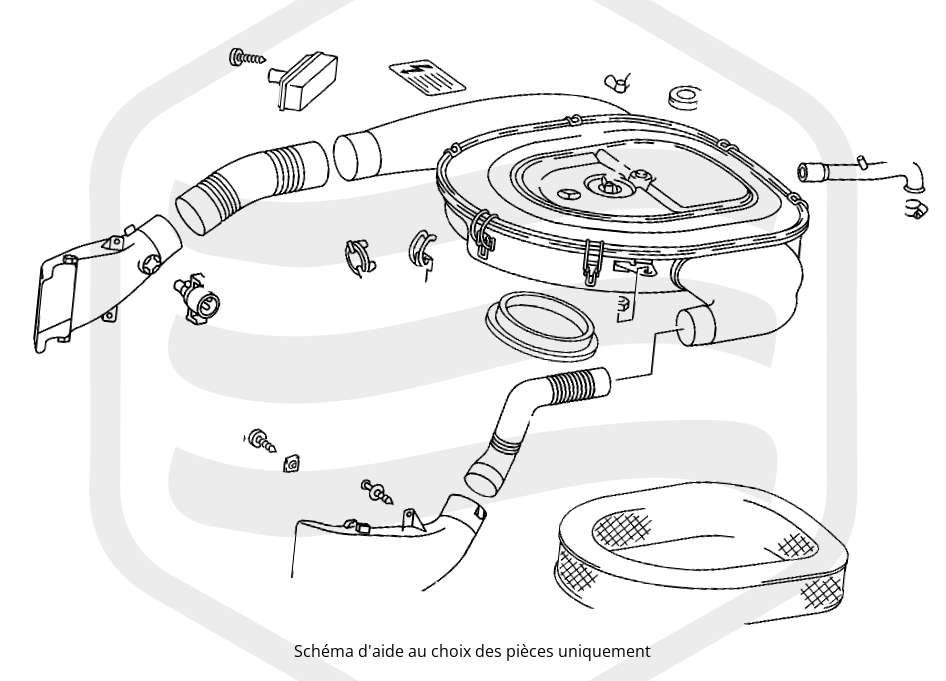 Schéma d'aide au choix des pièces uniquement