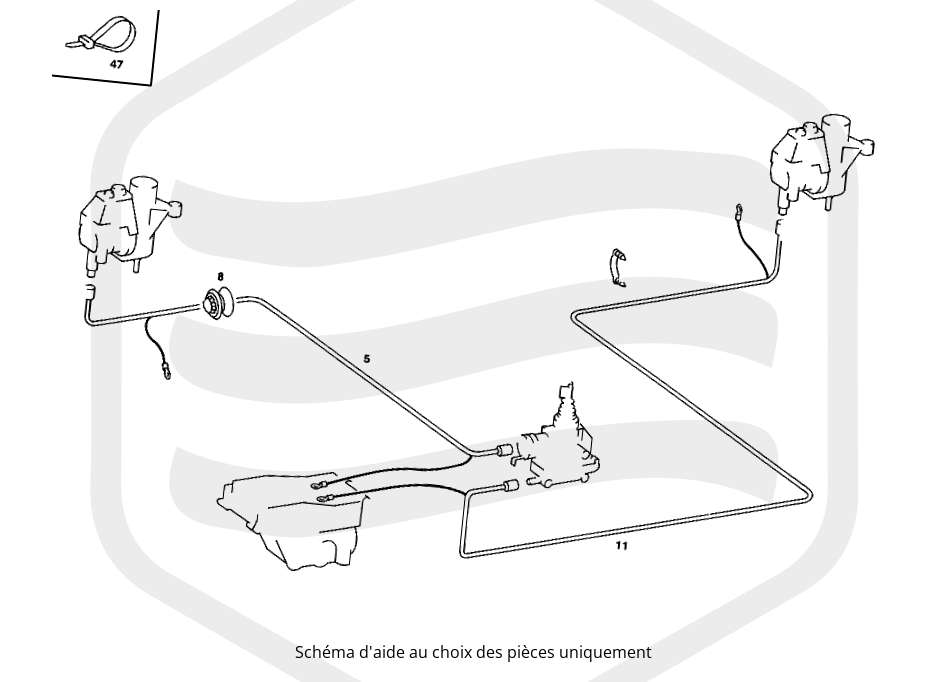 47

8

5

11

Schéma d'aide au choix des pièces uniquement