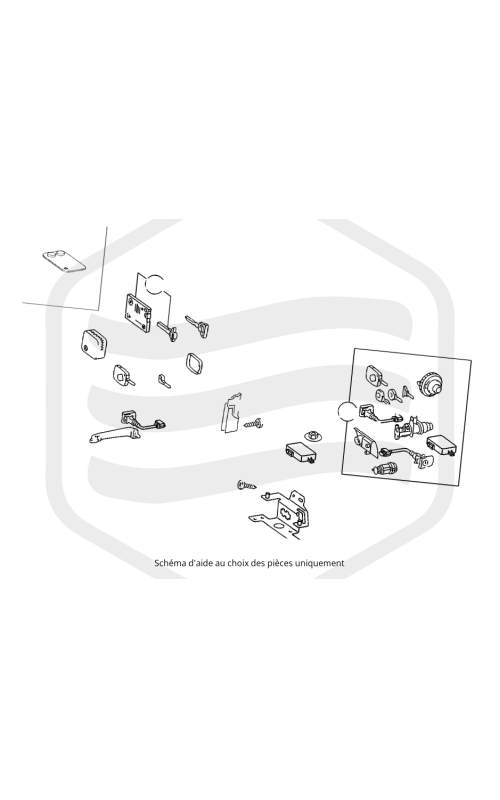 Schéma d'aide au choix des pièces uniquement