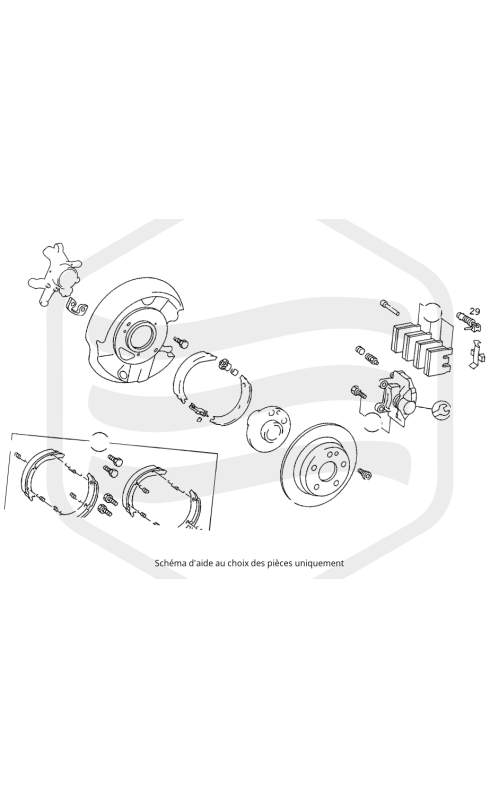 29

Schéma d'aide au choix des pièces uniquement