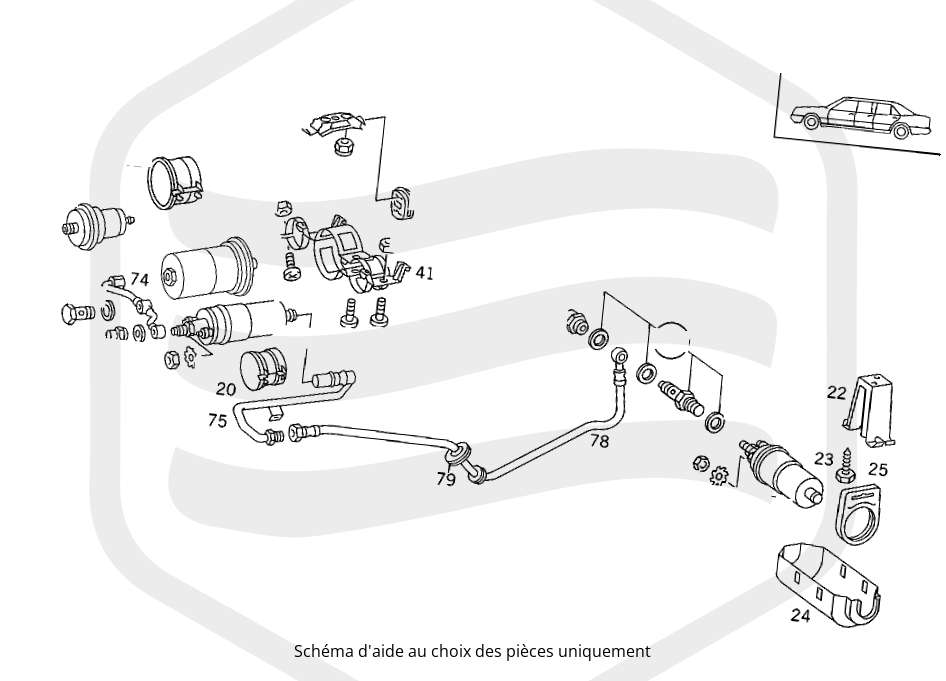 74
41
20
75
79
78
22
23
25
24
Schéma d'aide au choix des pièces uniquement