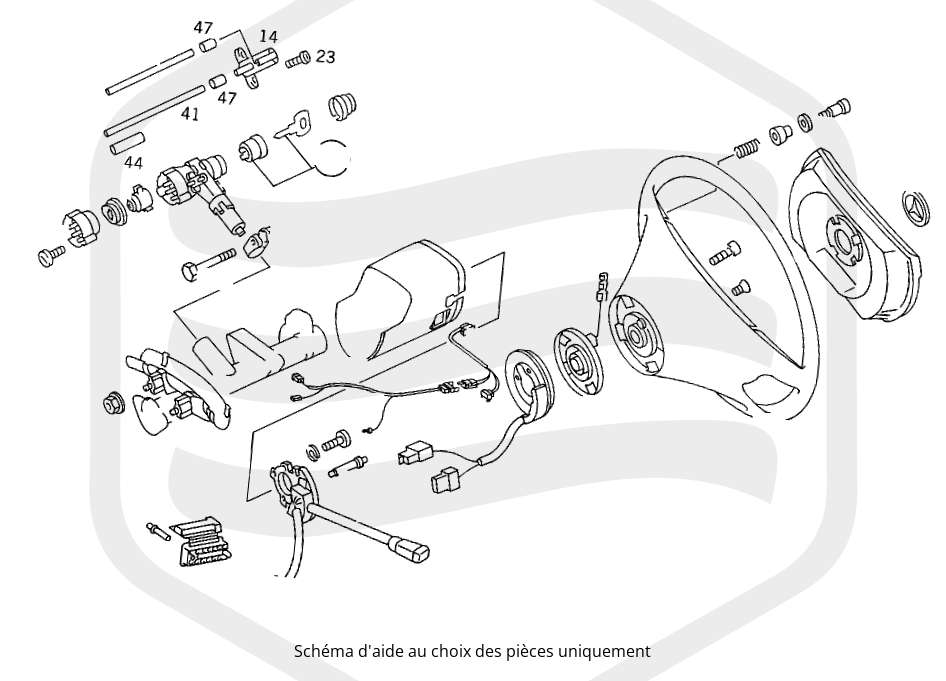 47
14
23
47
41
44

Schéma d'aide au choix des pièces uniquement