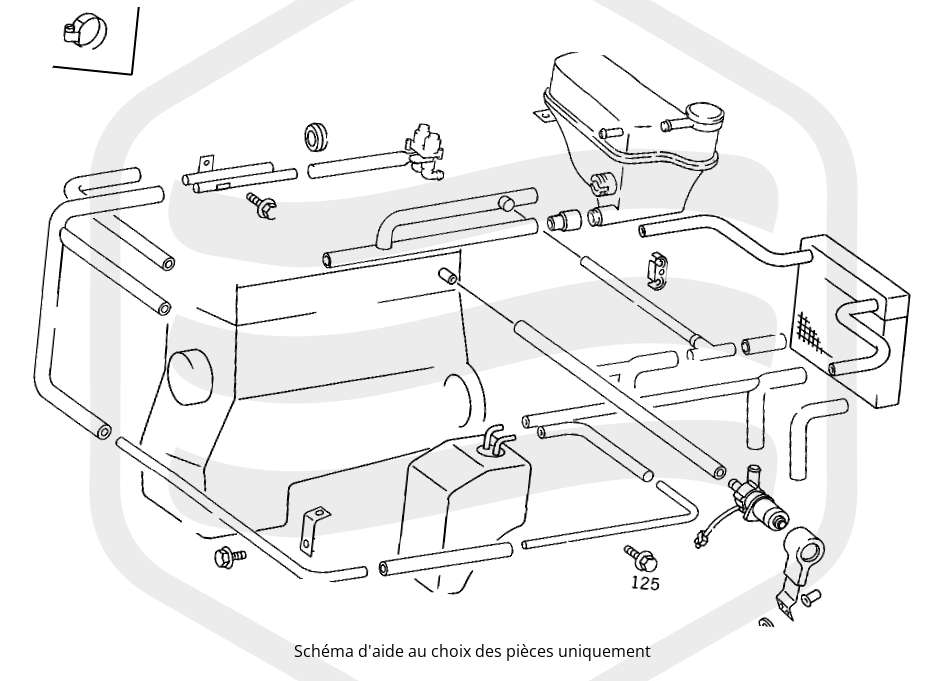 125

Schéma d'aide au choix des pièces uniquement