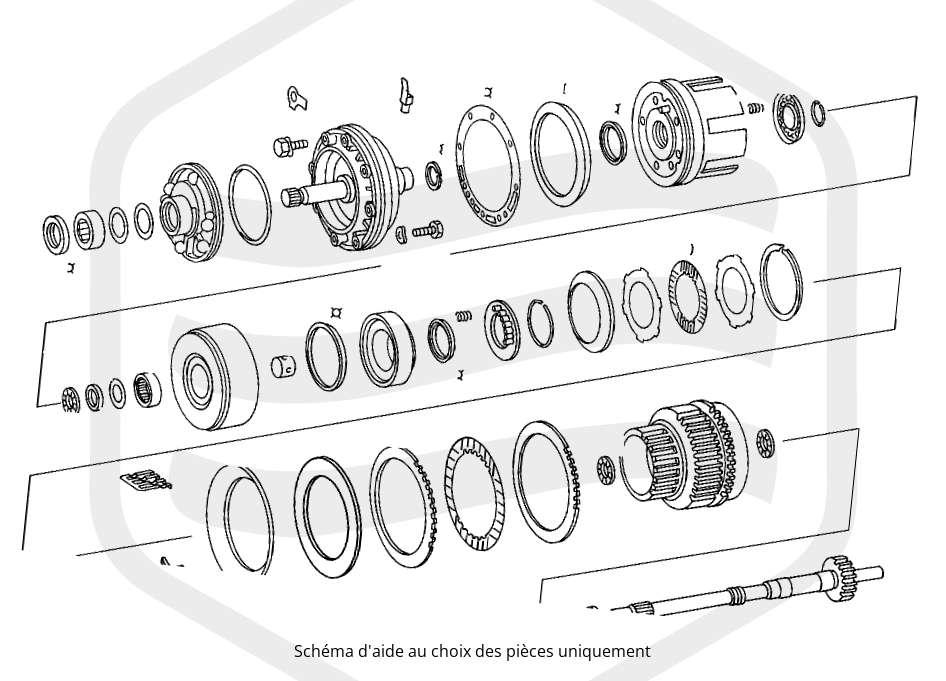 Schéma d'aide au choix des pièces uniquement