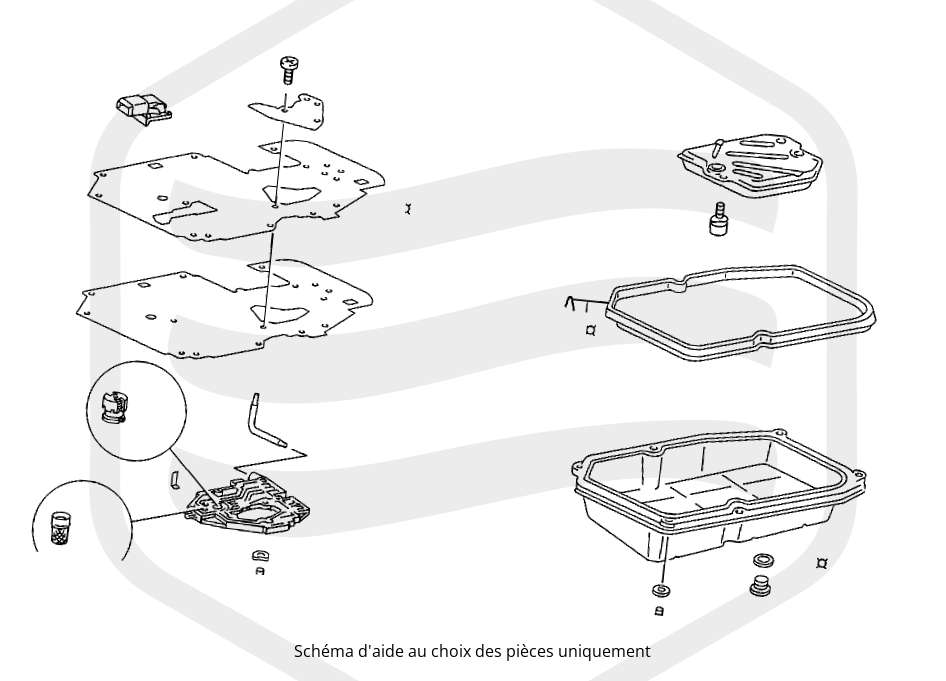 Schéma d'aide au choix des pièces uniquement