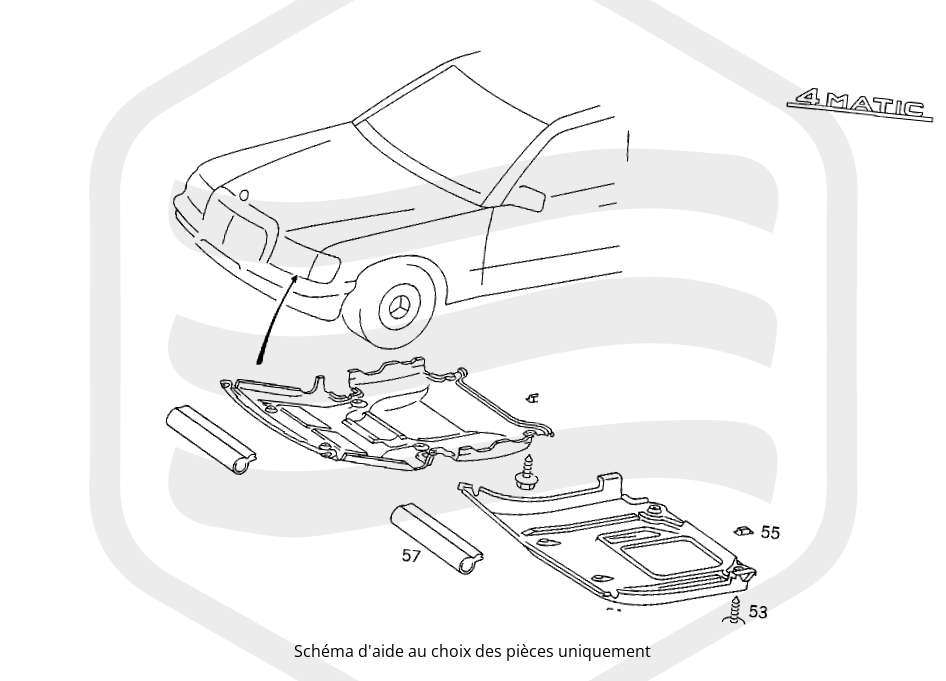 4MATIC

55

57

53

Schéma d'aide au choix des pièces uniquement