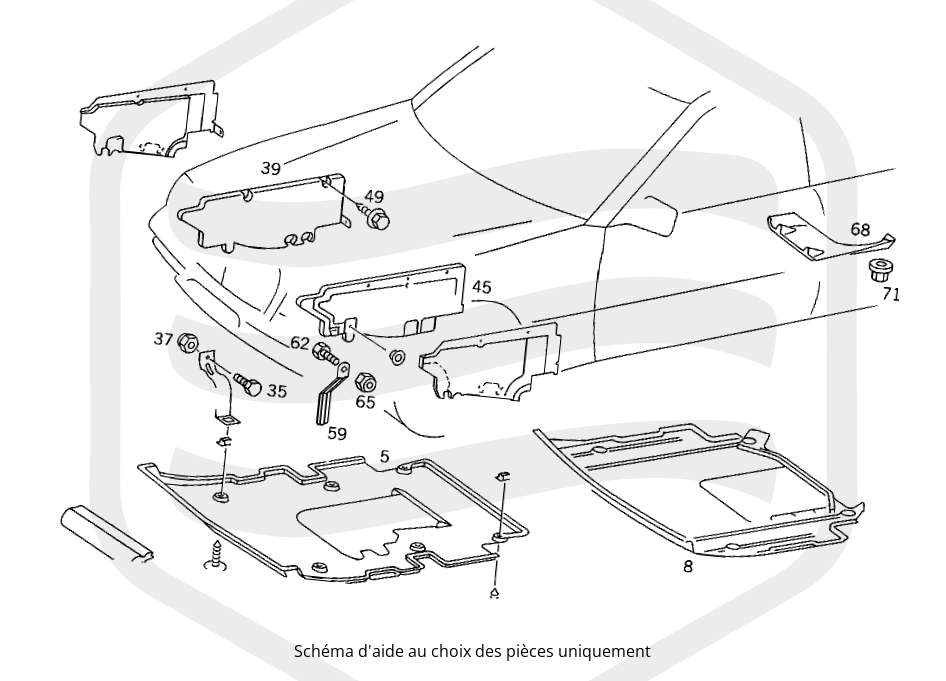 39
49
68
71
45
37
62
35
65
59
5
8

Schéma d'aide au choix des pièces uniquement