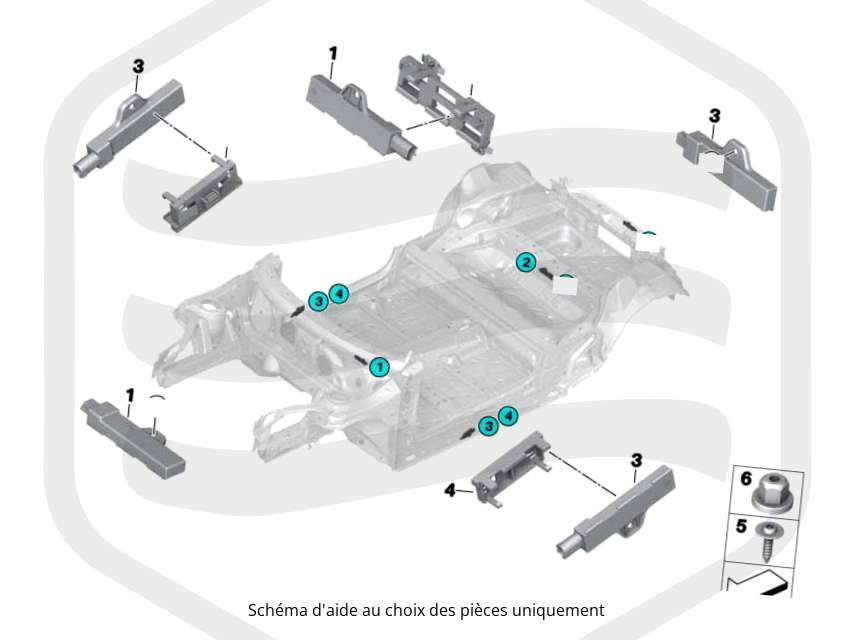 3
1
3
2
3
4
1
1
3
4
4
3
6
5
Schéma d'aide au choix des pièces uniquement