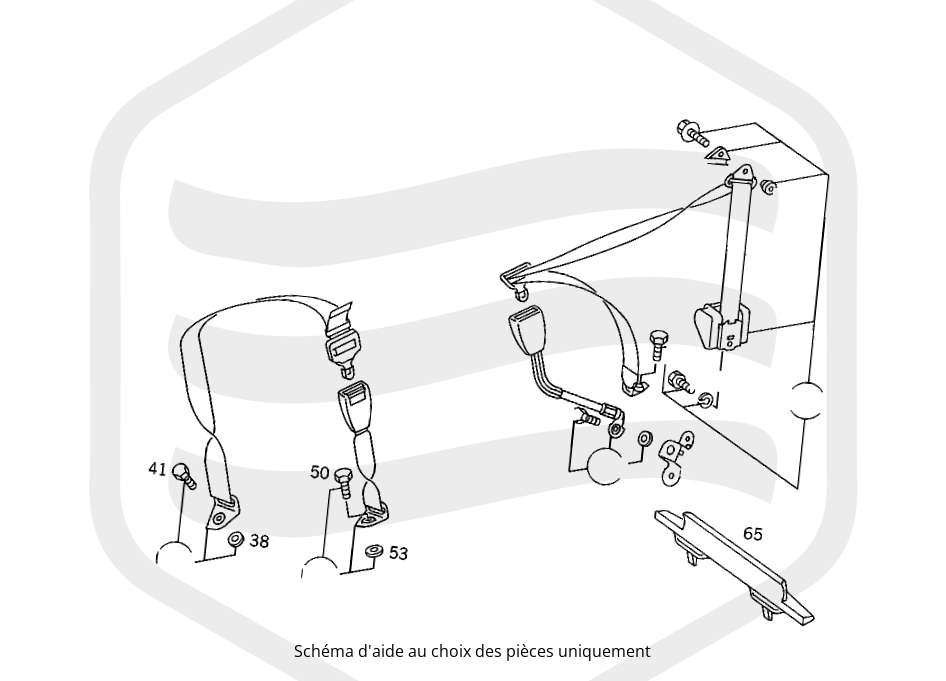 41
38
50
53
65
Schéma d'aide au choix des pièces uniquement