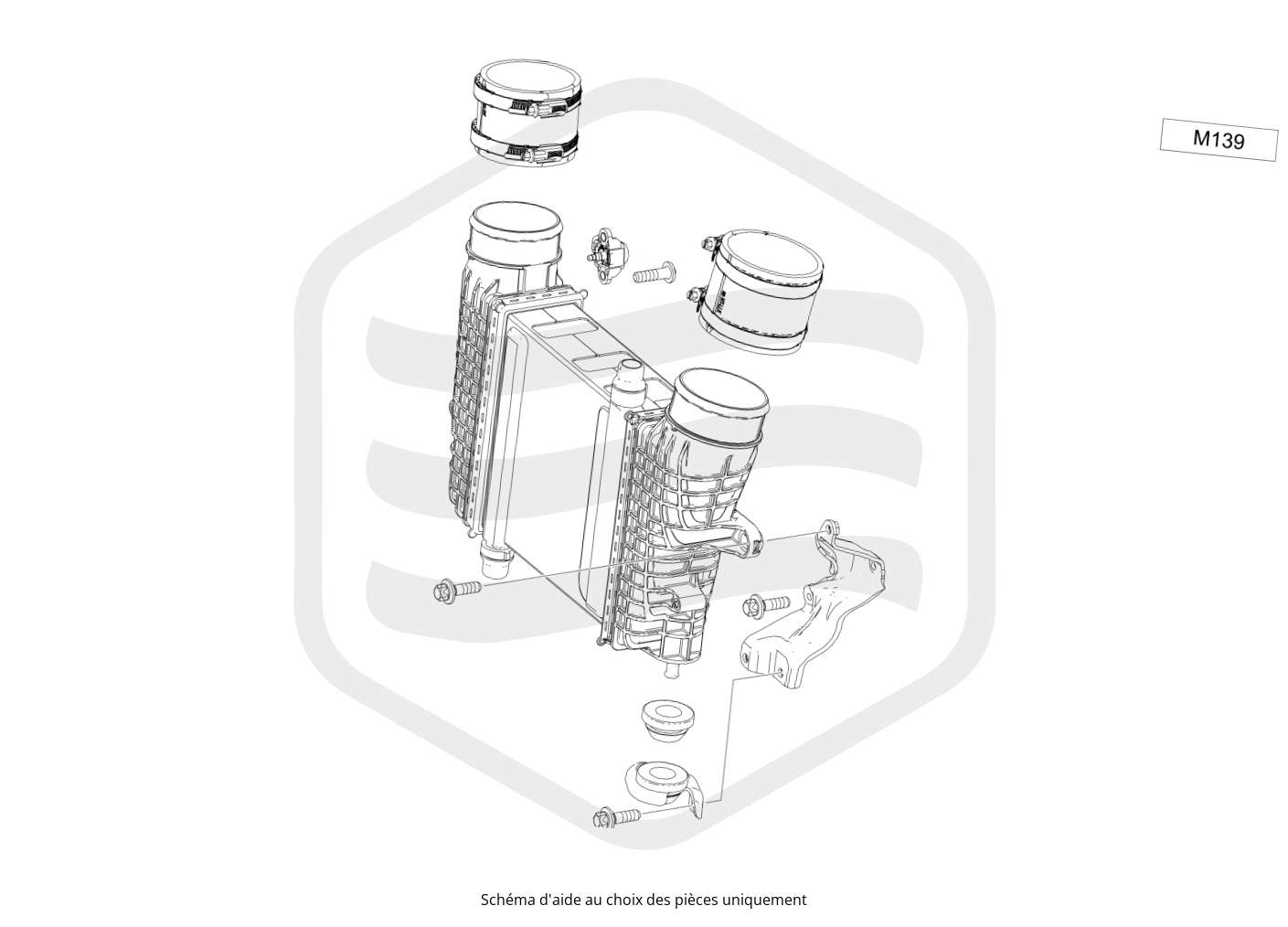 M139

Schéma d'aide au choix des pièces uniquement