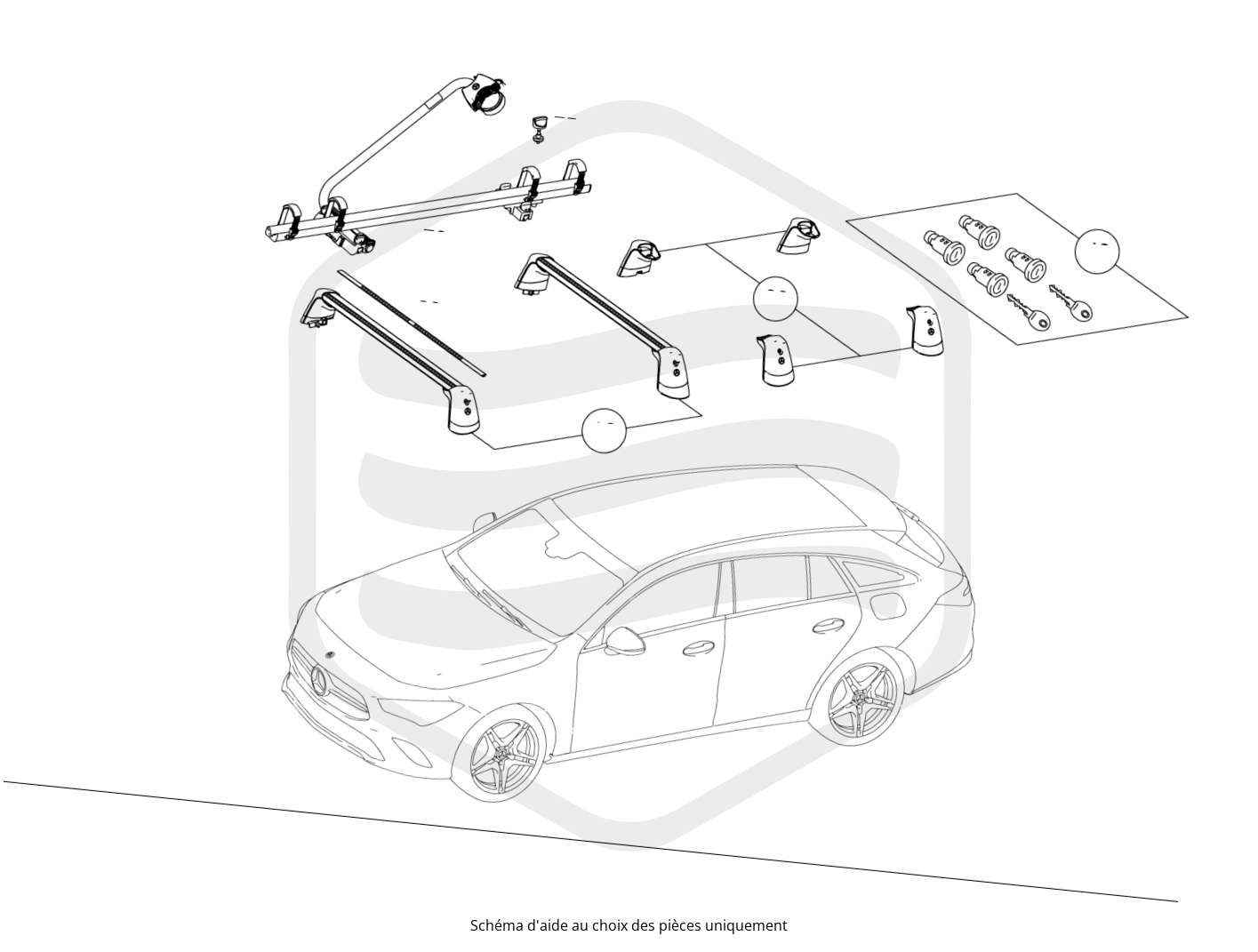 Schéma d'aide au choix des pièces uniquement