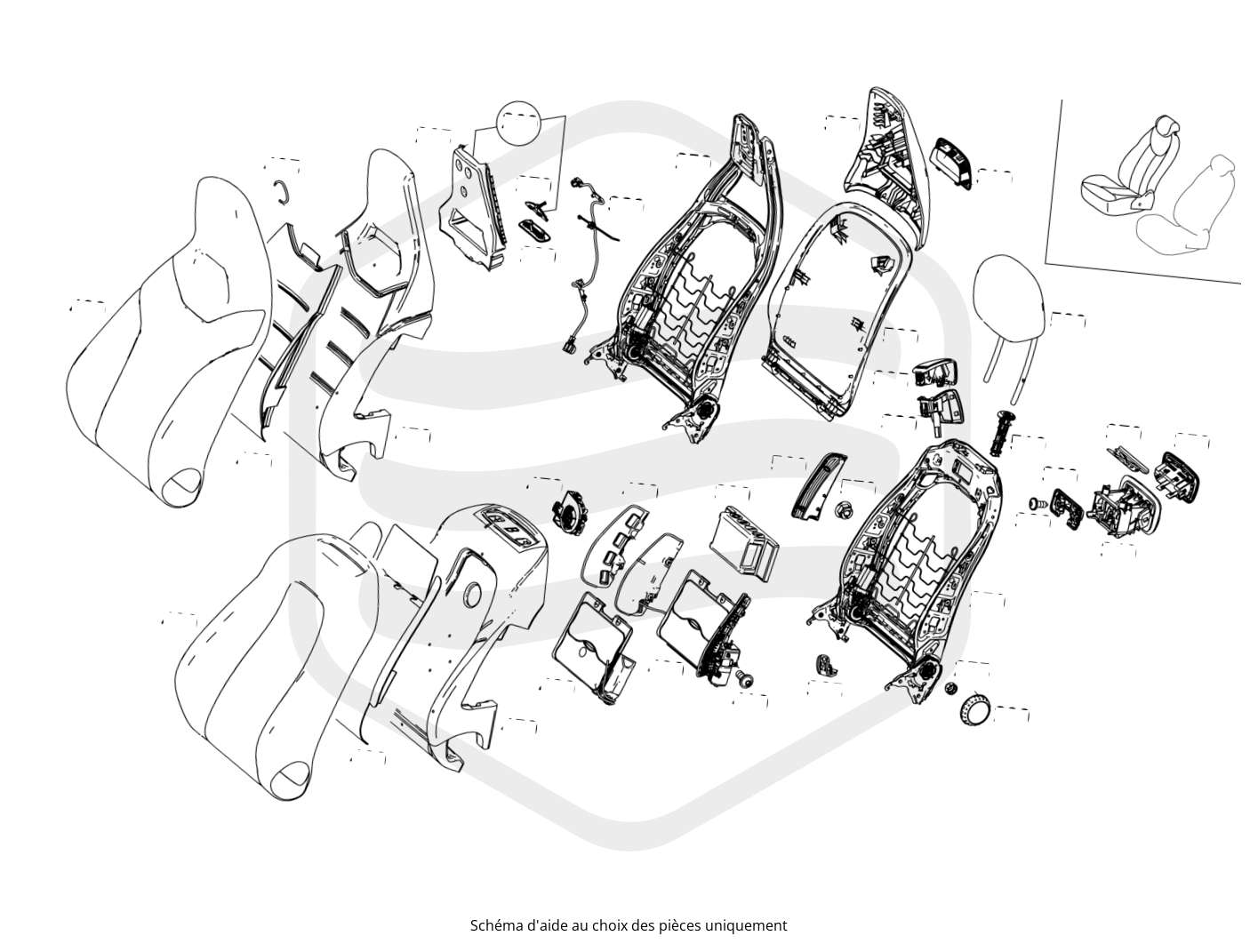 Schéma d'aide au choix des pièces uniquement