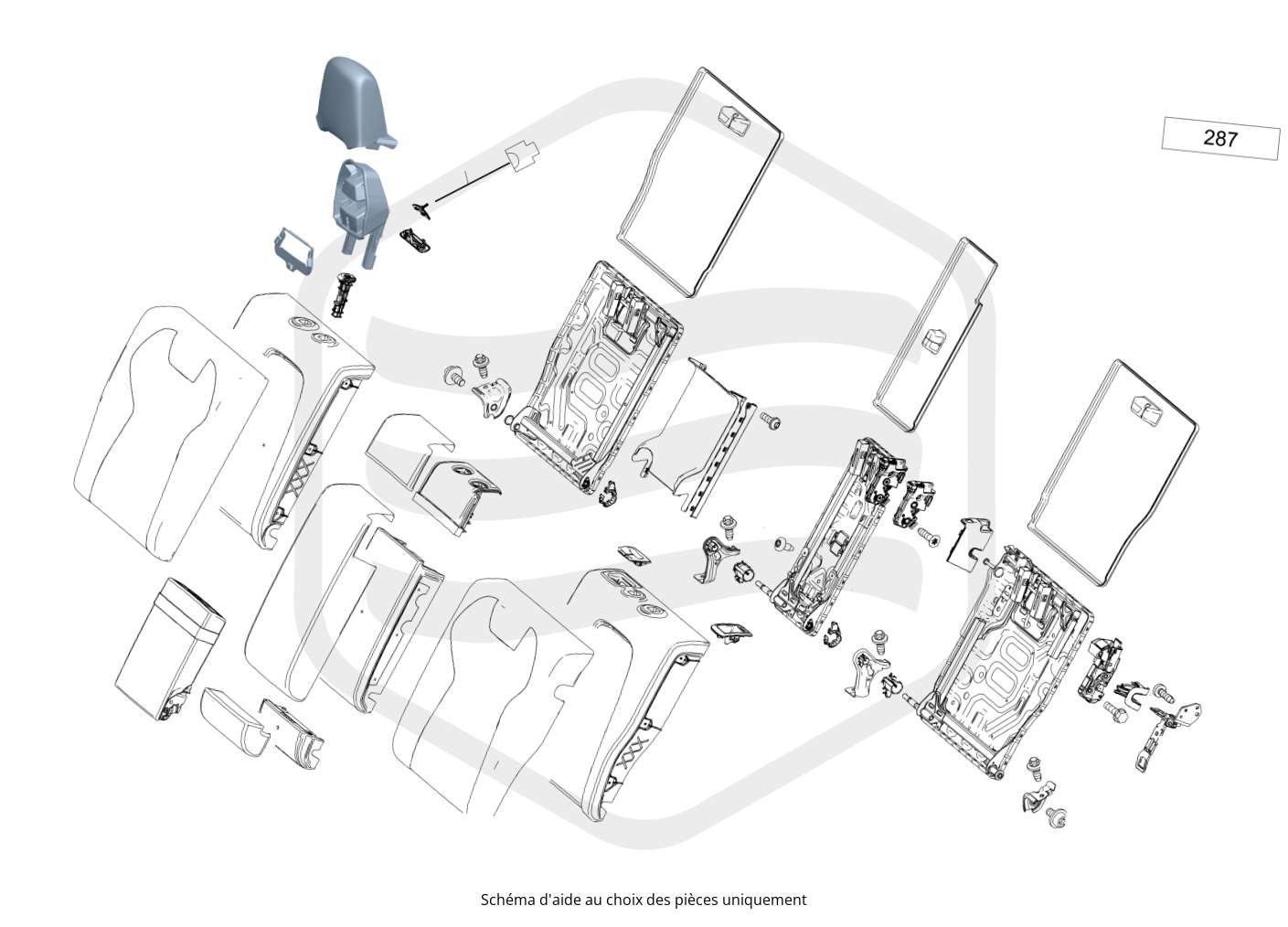 287

Schéma d'aide au choix des pièces uniquement