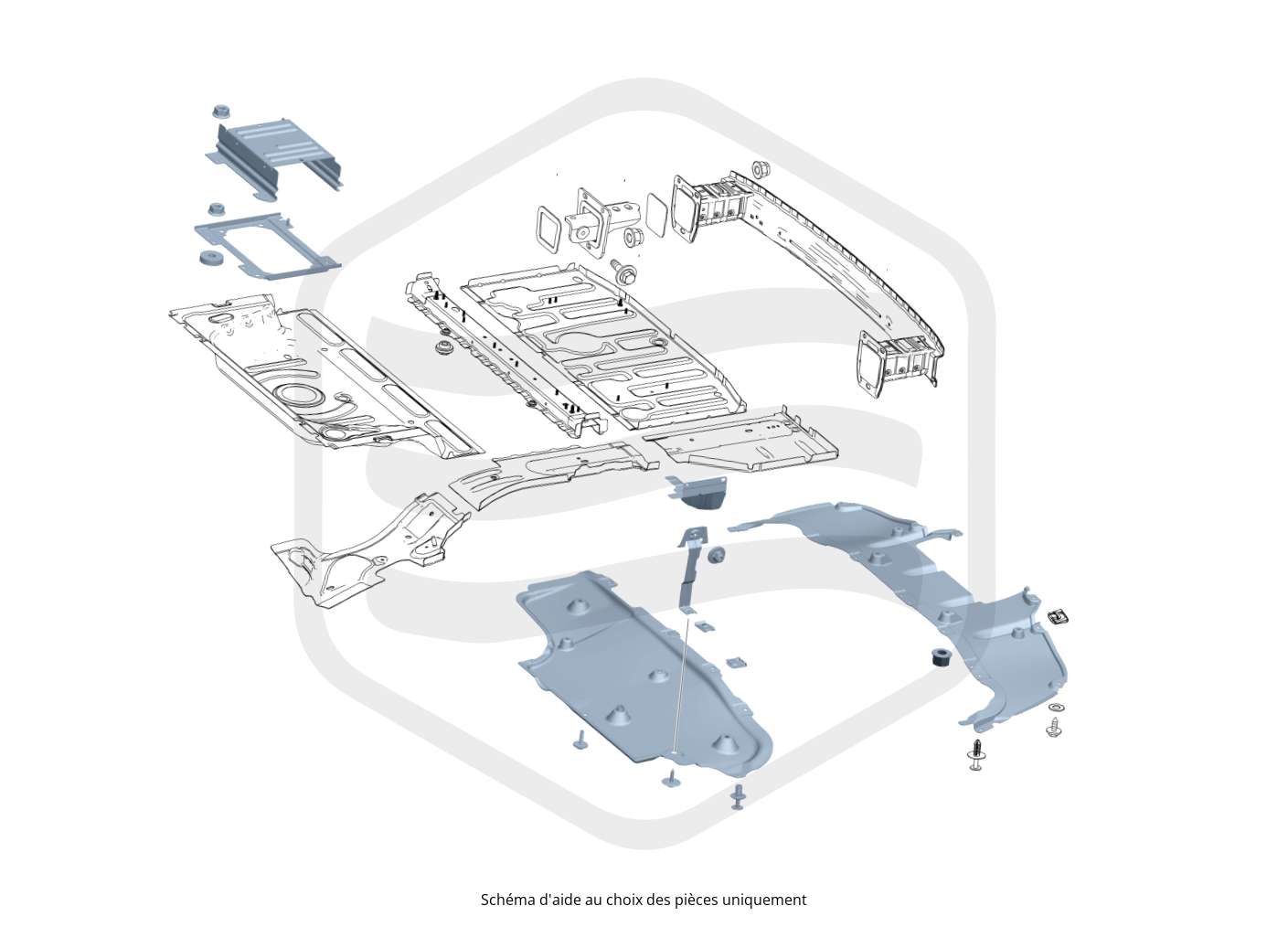 Schéma d'aide au choix des pièces uniquement