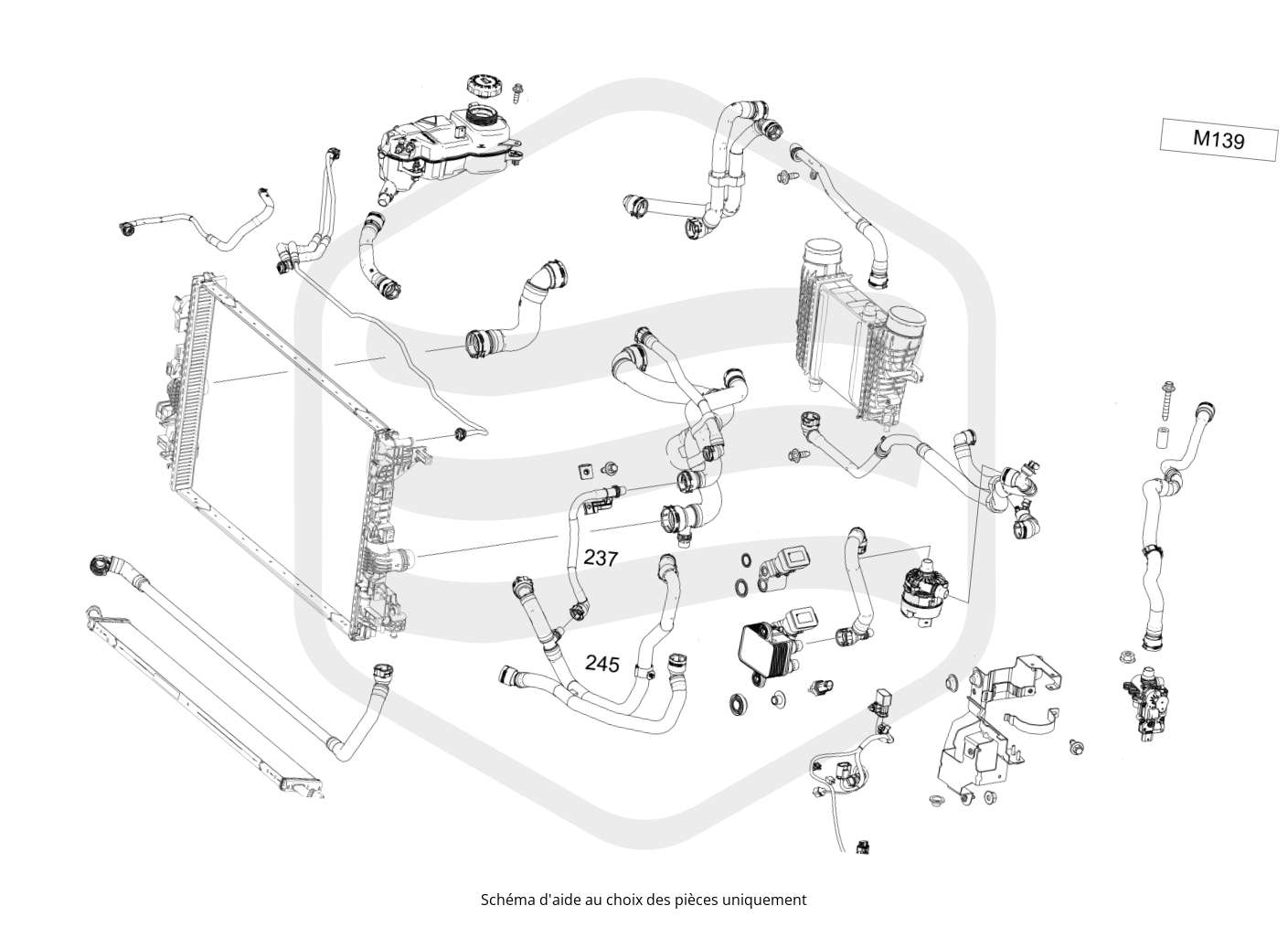 M139

237

245

Schéma d'aide au choix des pièces uniquement