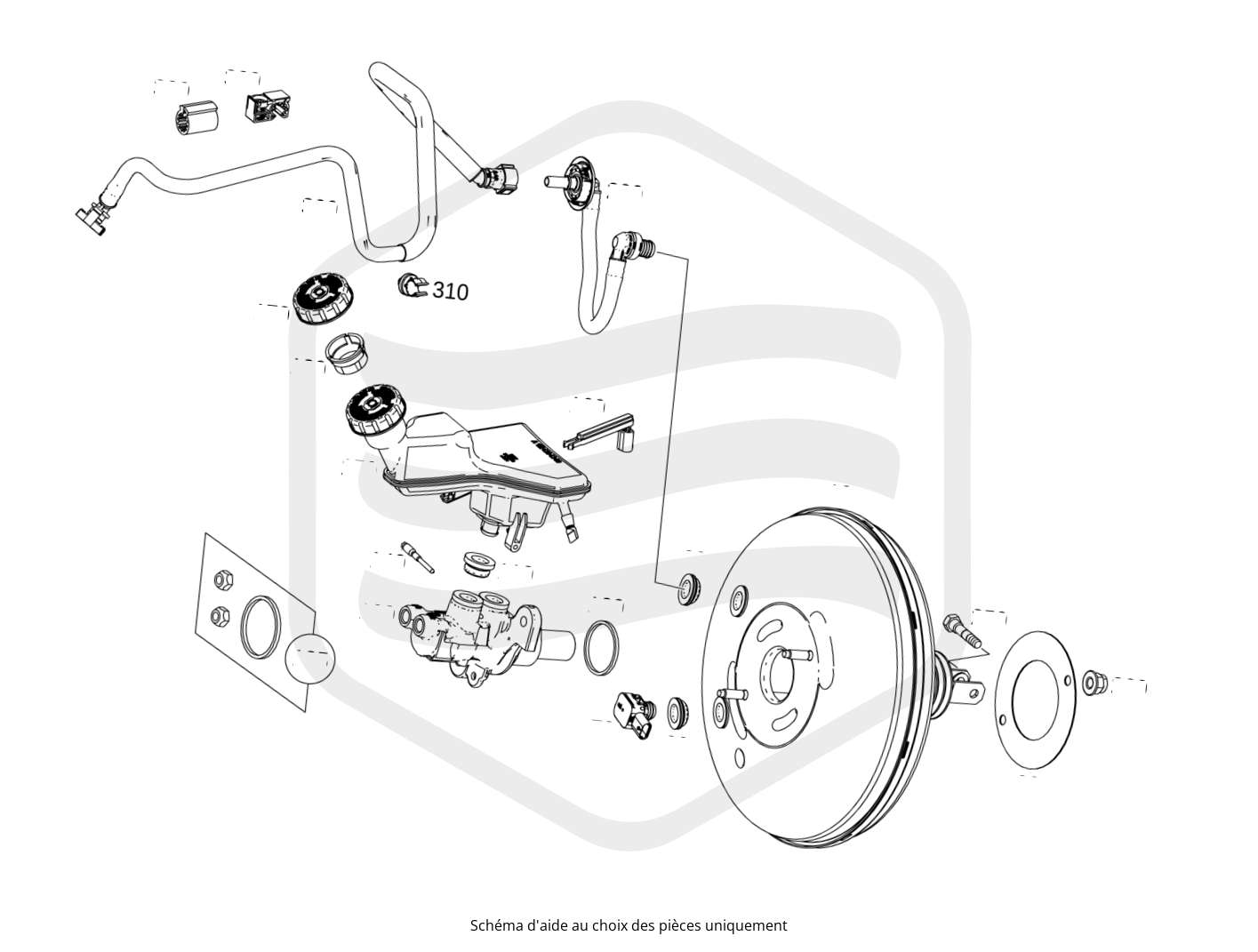 310

Schéma d'aide au choix des pièces uniquement