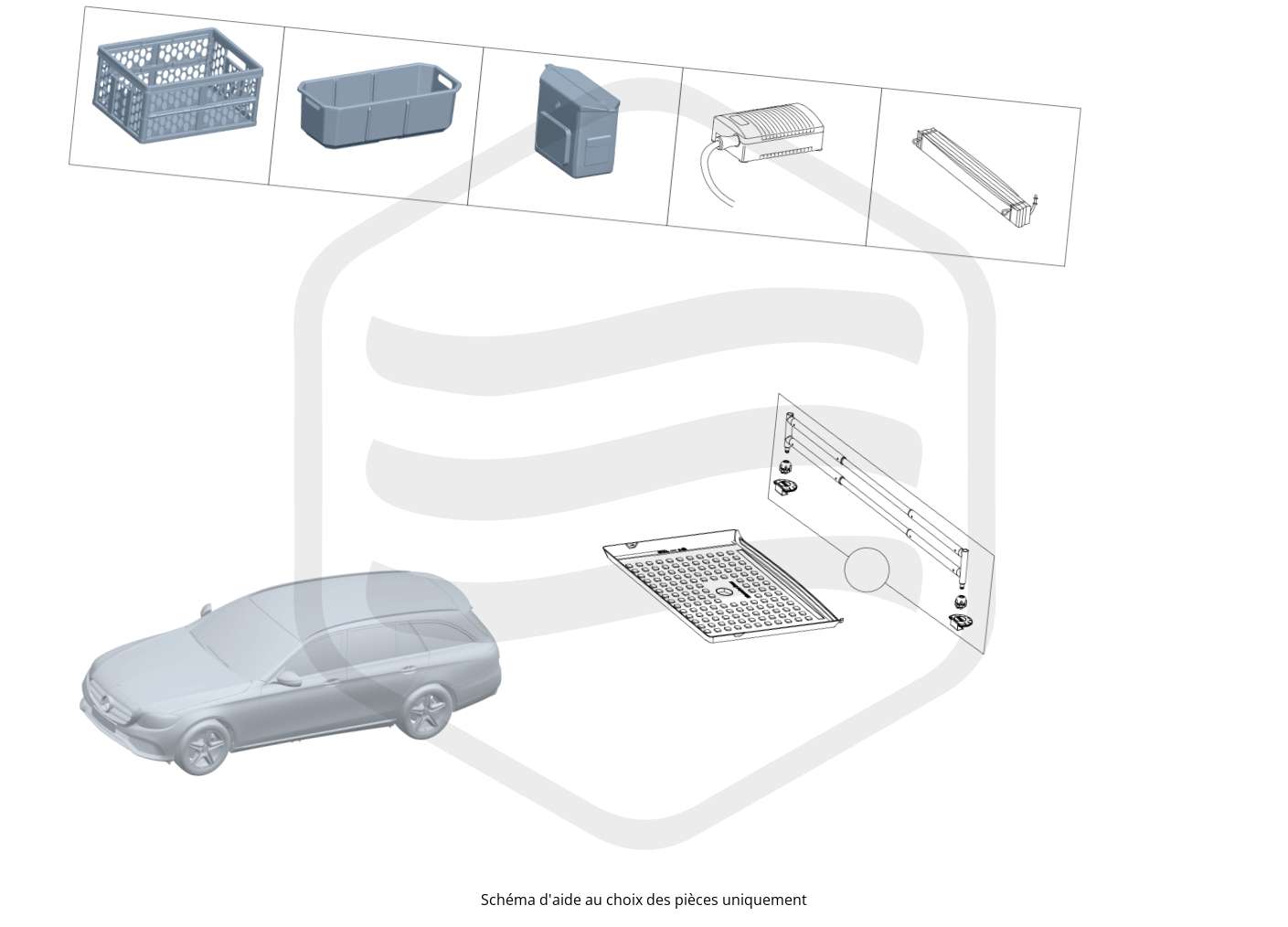 Schéma d'aide au choix des pièces uniquement