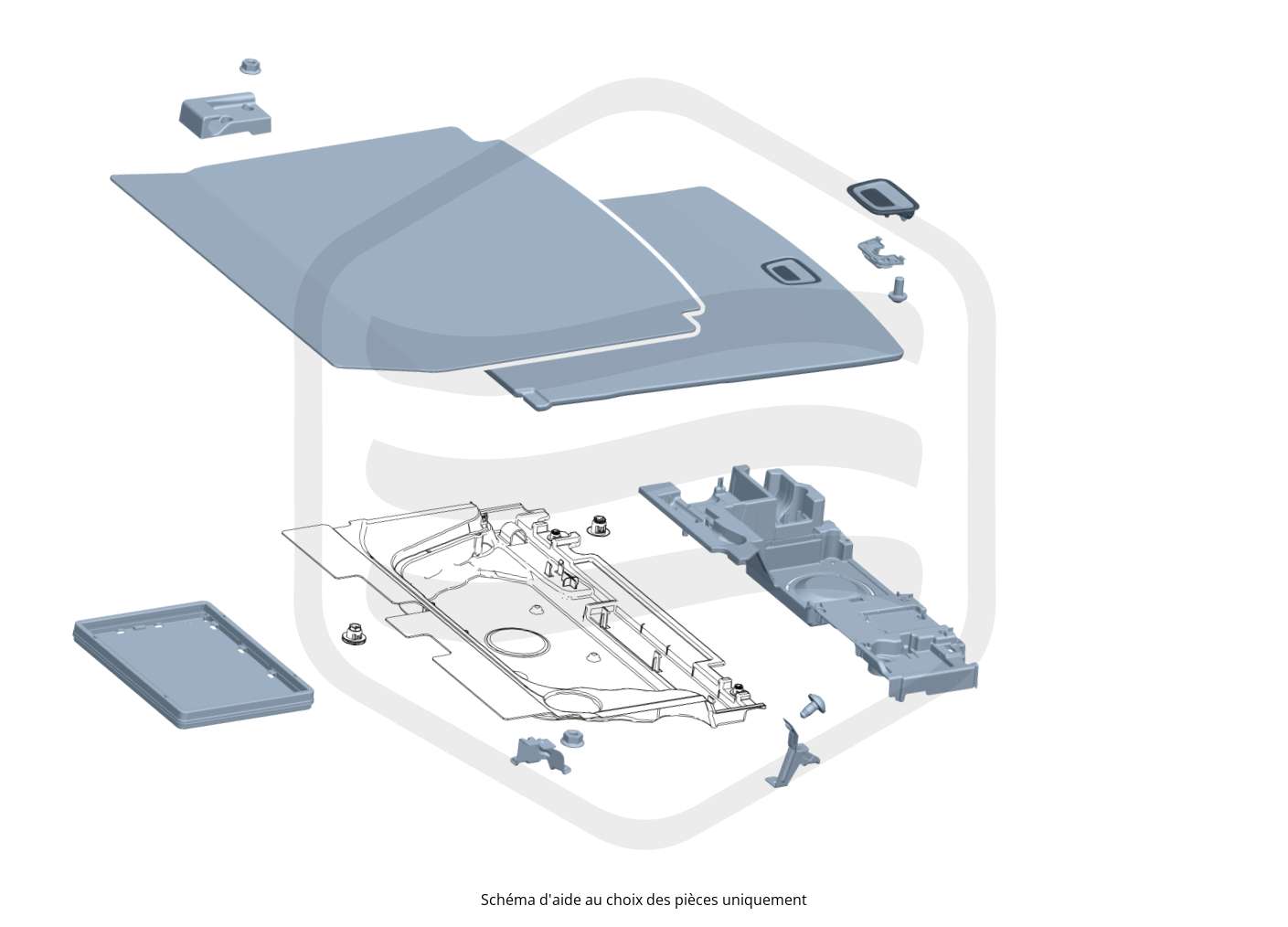 Schéma d'aide au choix des pièces uniquement