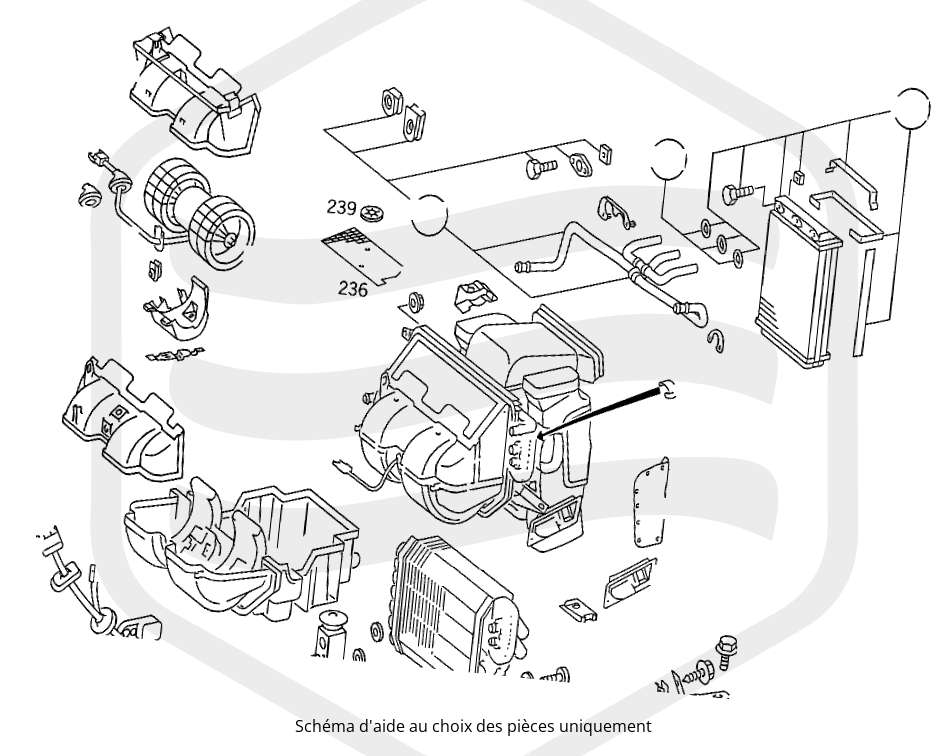 239

236

Schéma d'aide au choix des pièces uniquement