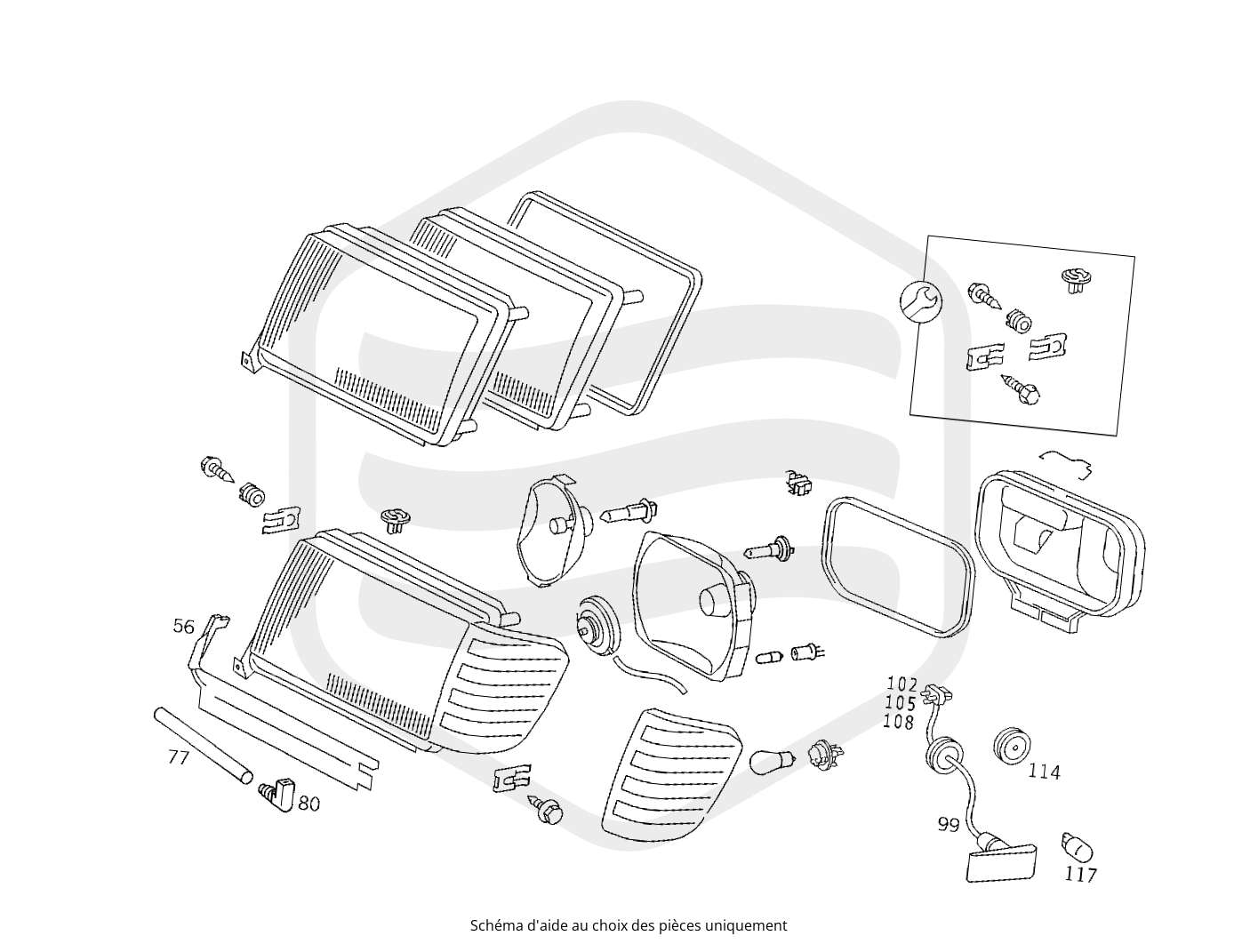 56

77

80

102
105
108

114

99

117

Schéma d'aide au choix des pièces uniquement