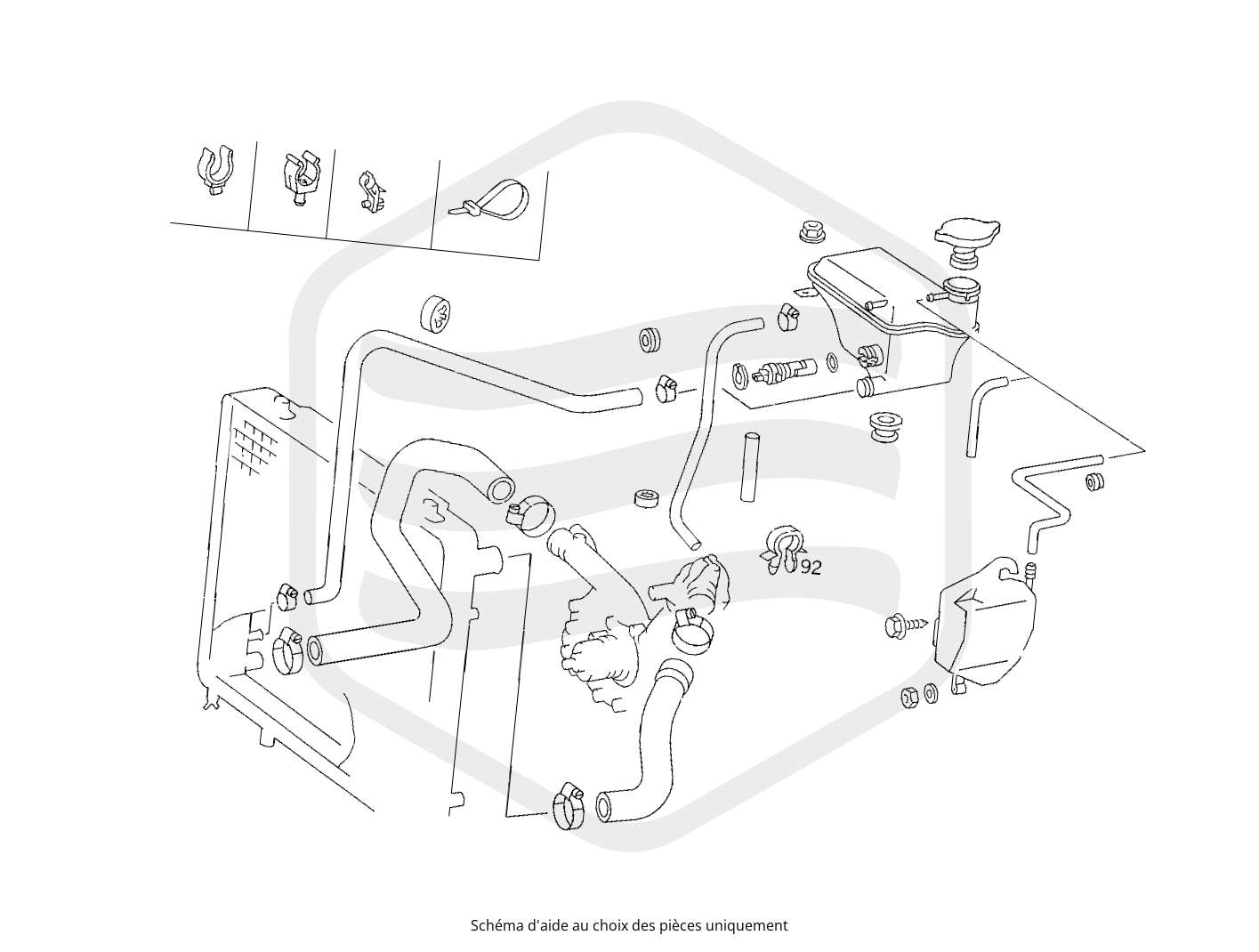 92

Schéma d'aide au choix des pièces uniquement