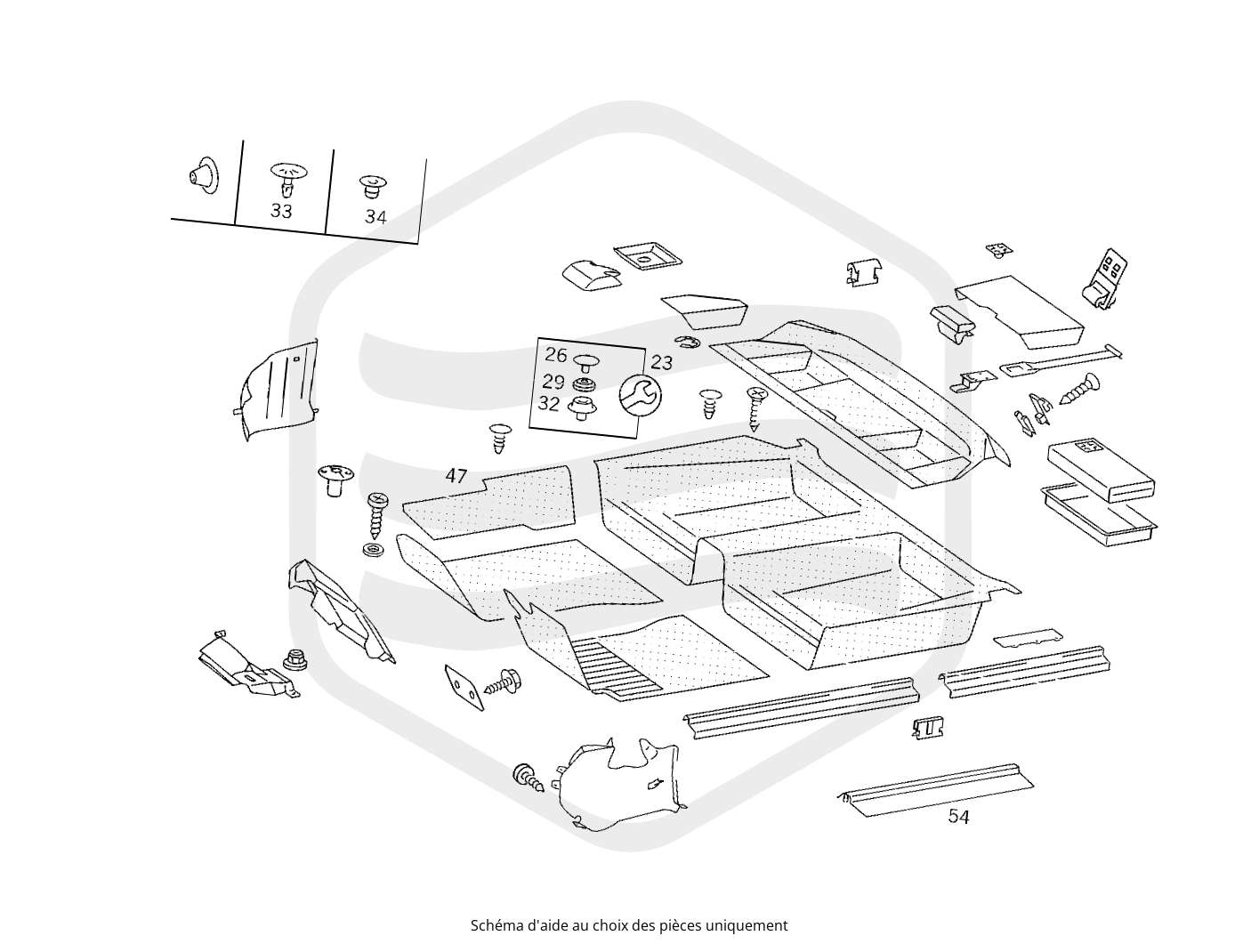 33
34
26
29
32
23
47
54

Schéma d'aide au choix des pièces uniquement