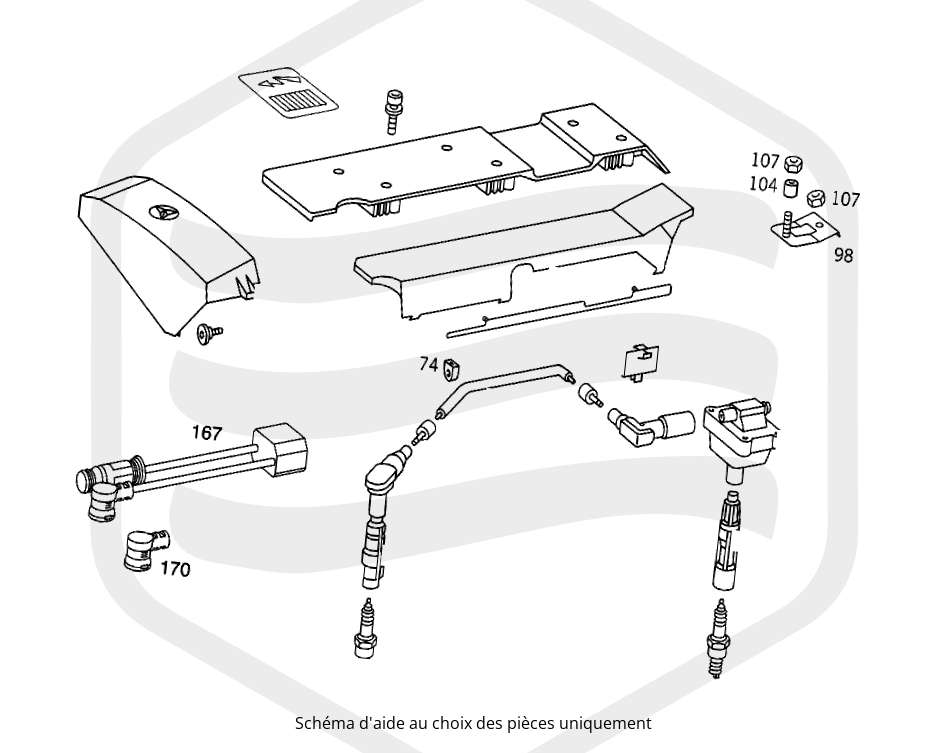 107
104
107
98
74
167
170
Schéma d'aide au choix des pièces uniquement