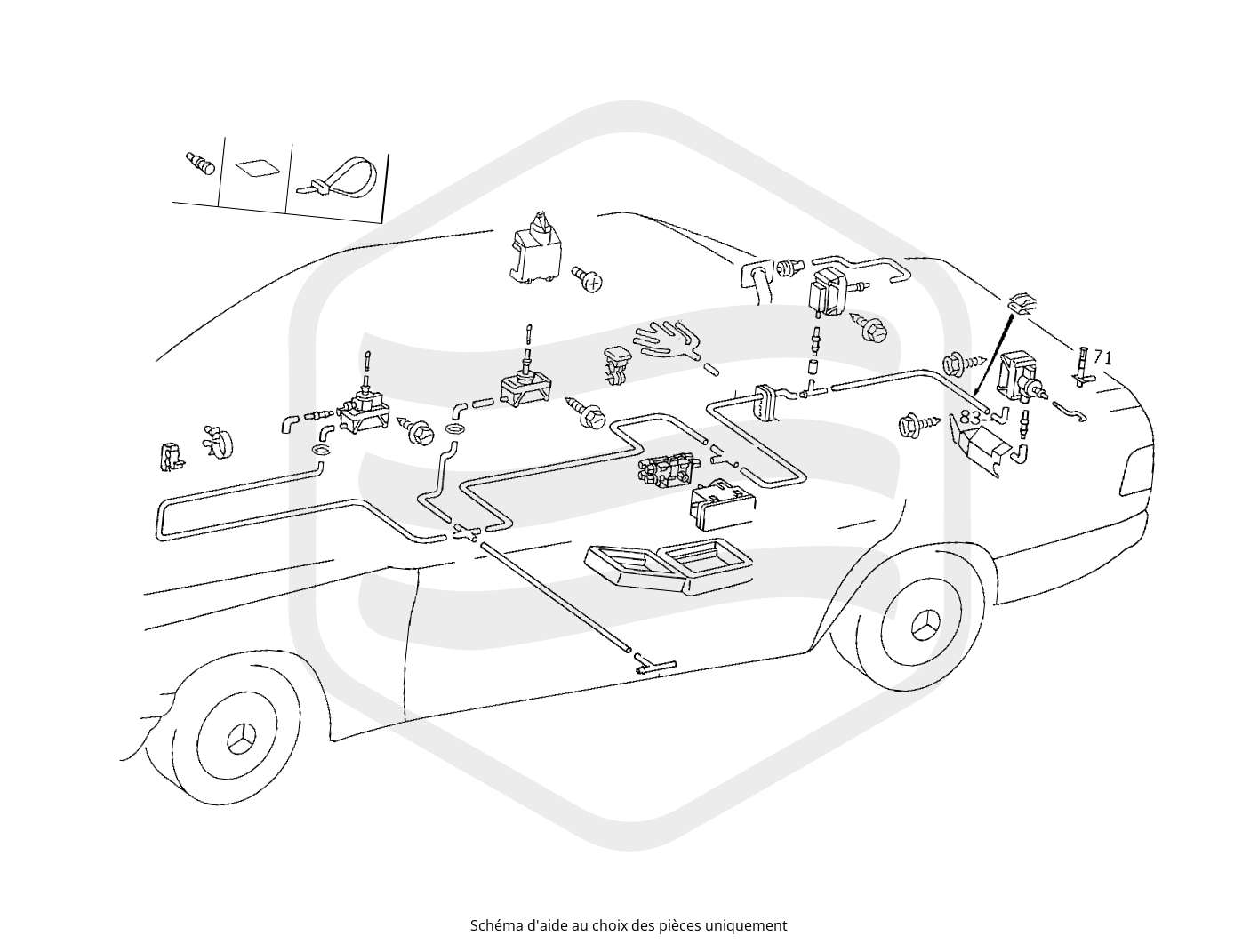 71

83

Schéma d'aide au choix des pièces uniquement