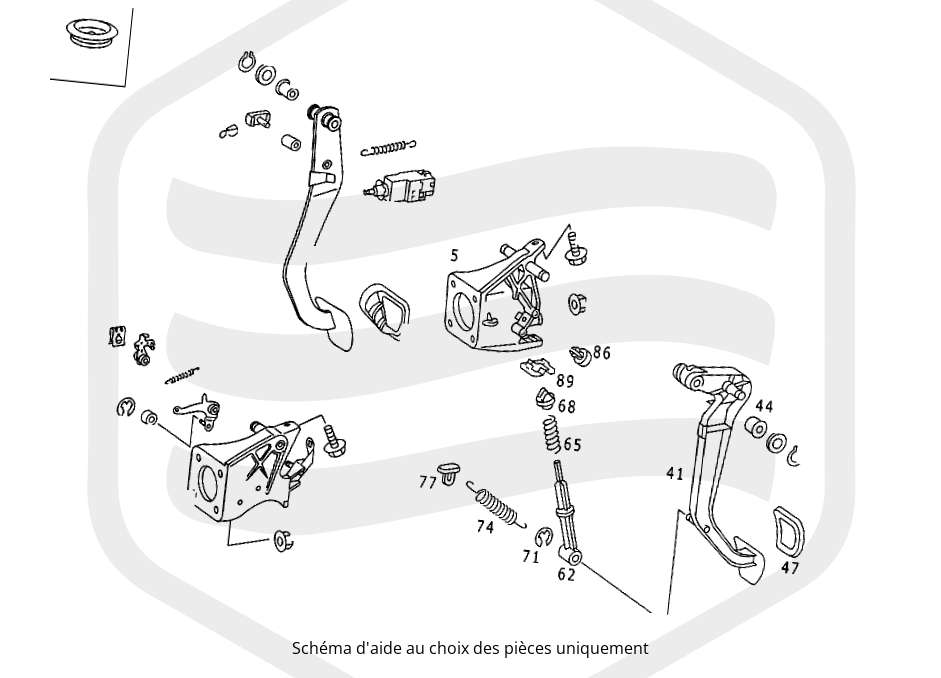 5
86
89
68
65
44
41
77
74
71
62
47
Schéma d'aide au choix des pièces uniquement