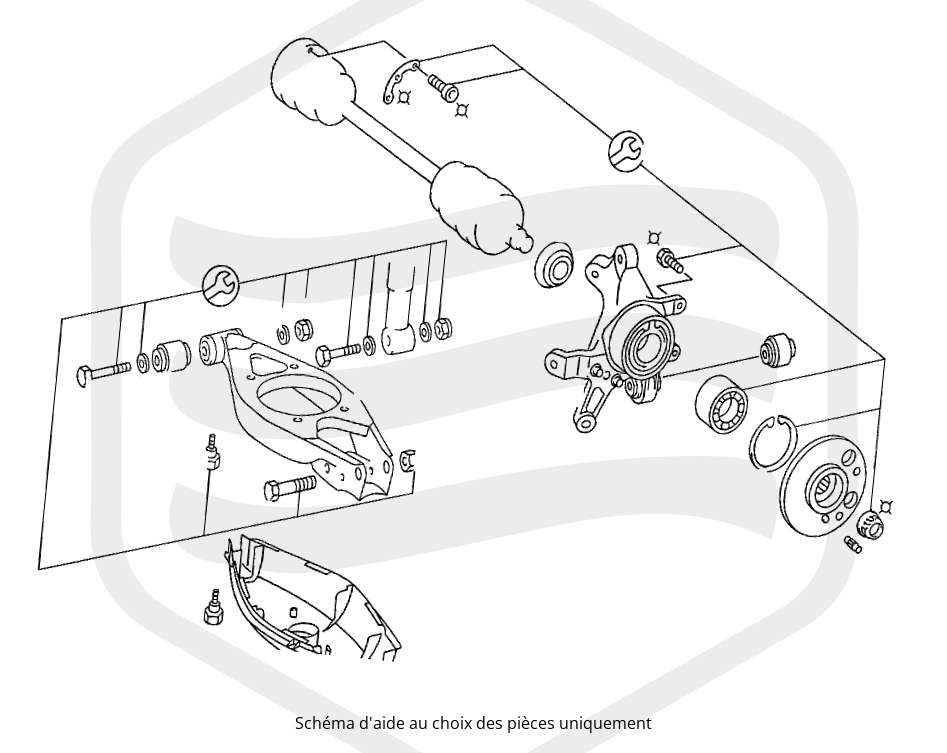 Schéma d'aide au choix des pièces uniquement