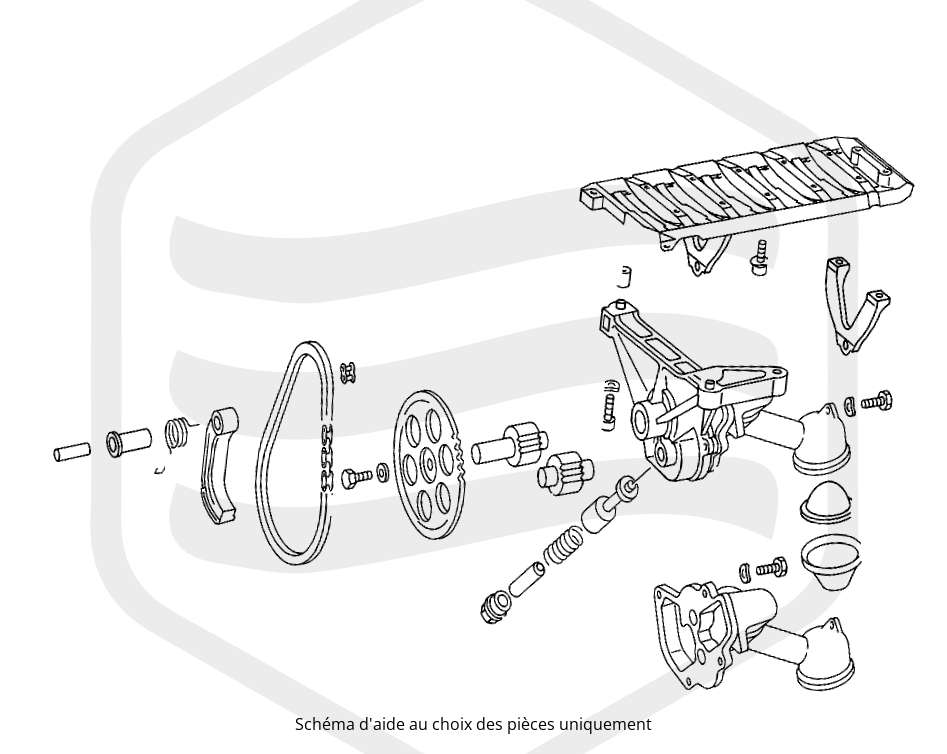 Schéma d'aide au choix des pièces uniquement