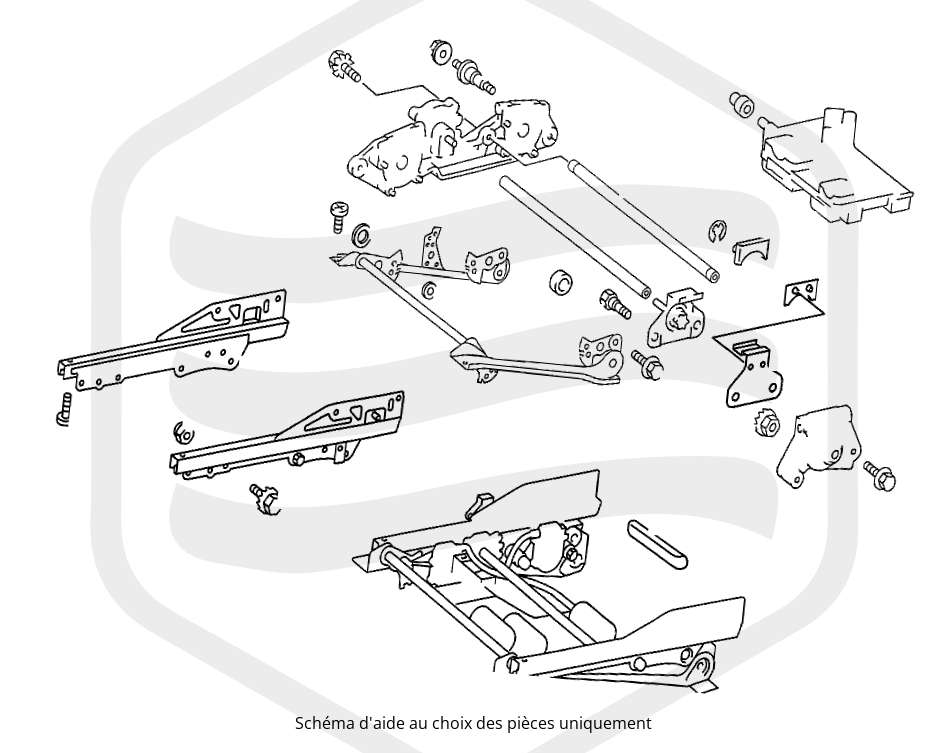 Schéma d'aide au choix des pièces uniquement